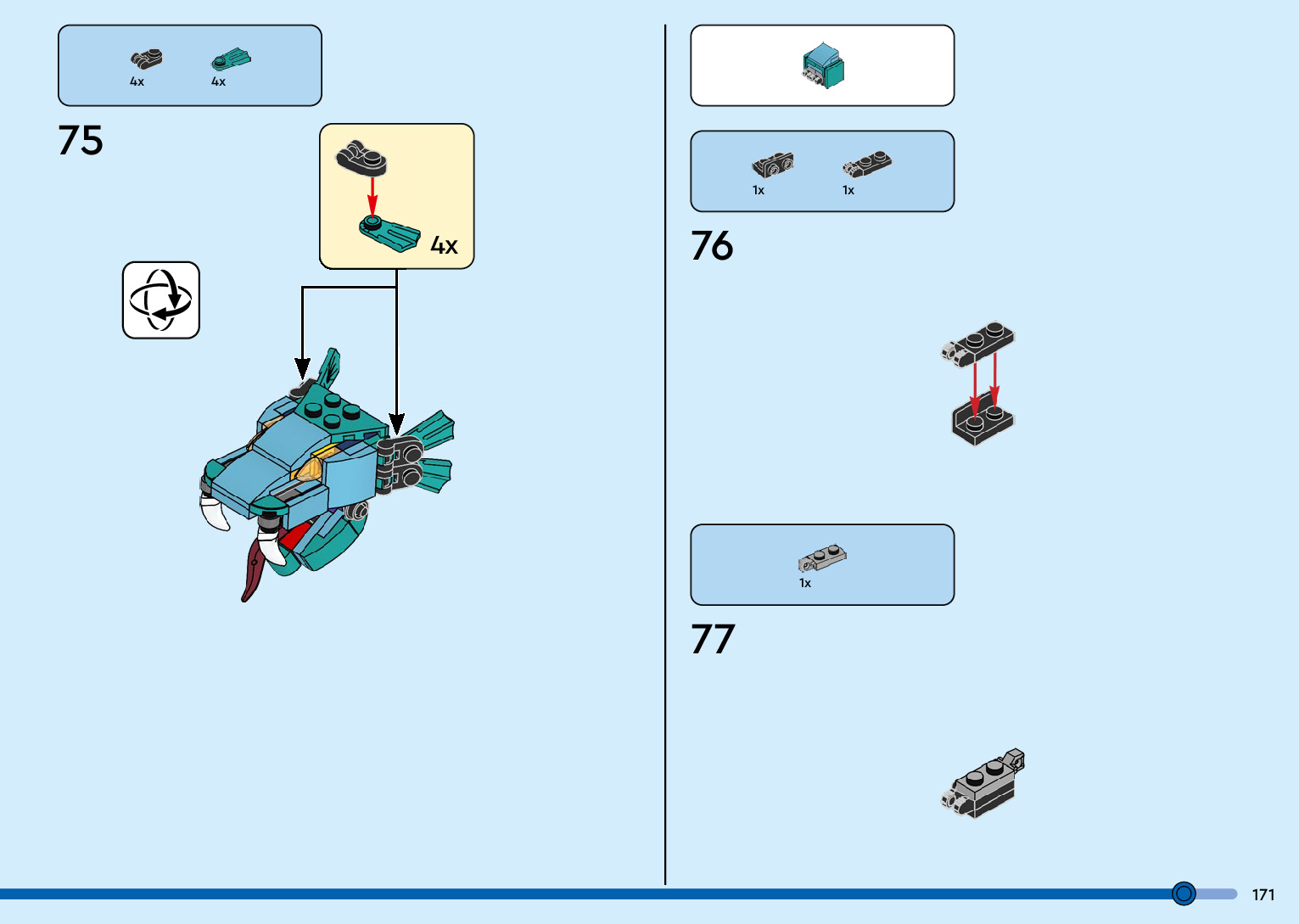 4x 4x

75

4x

1x 1x

76

1x

77

171