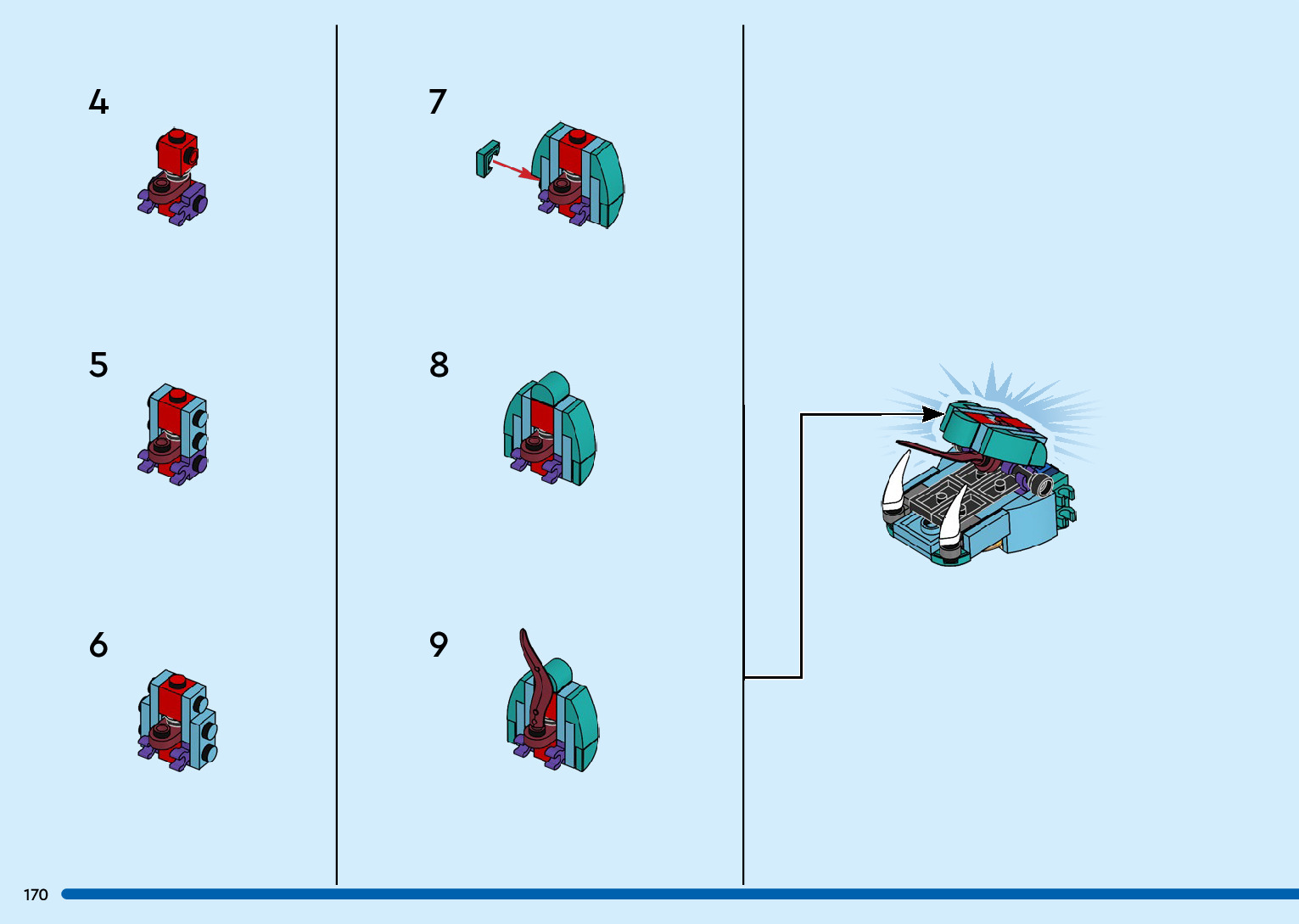 4

5

6

7

8

9

170