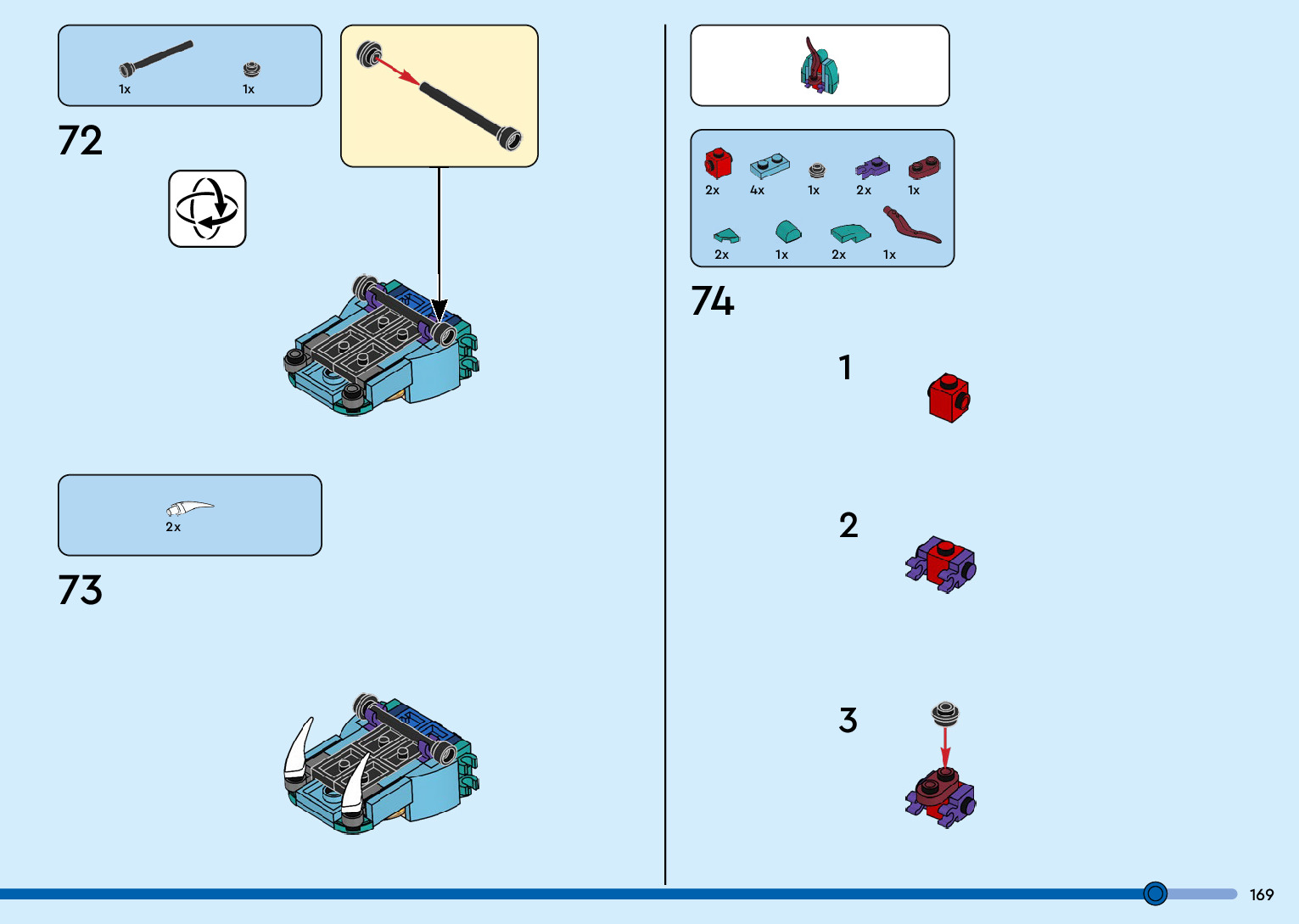 1x 1x

72

2x

73

2x 4x 1x 2x 1x

2x 1x 2x 1x

74

1

2

3

169