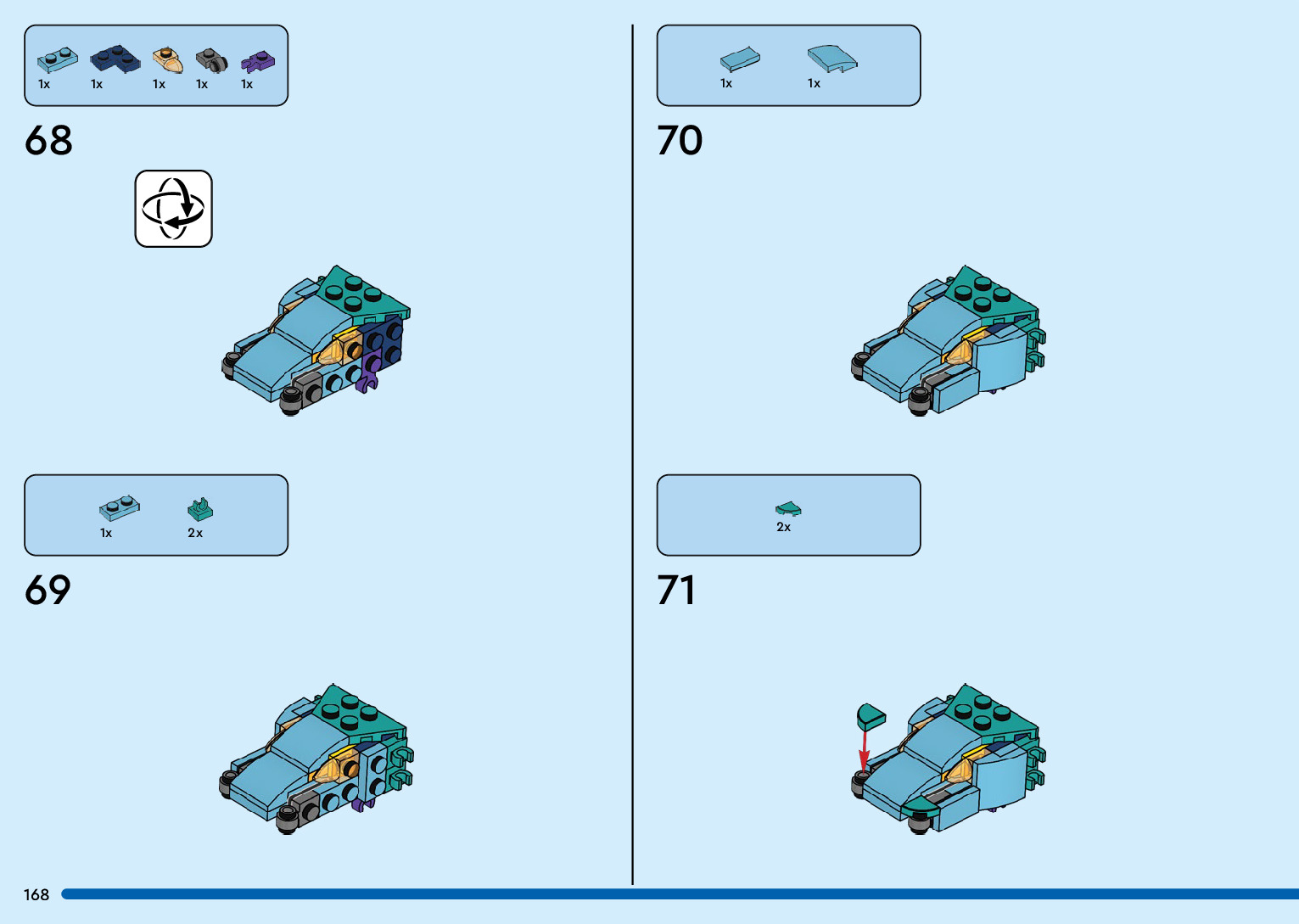 1x 1x 1x 1x 1x

68

1x 2x

69

1x 1x

70

2x

71

168