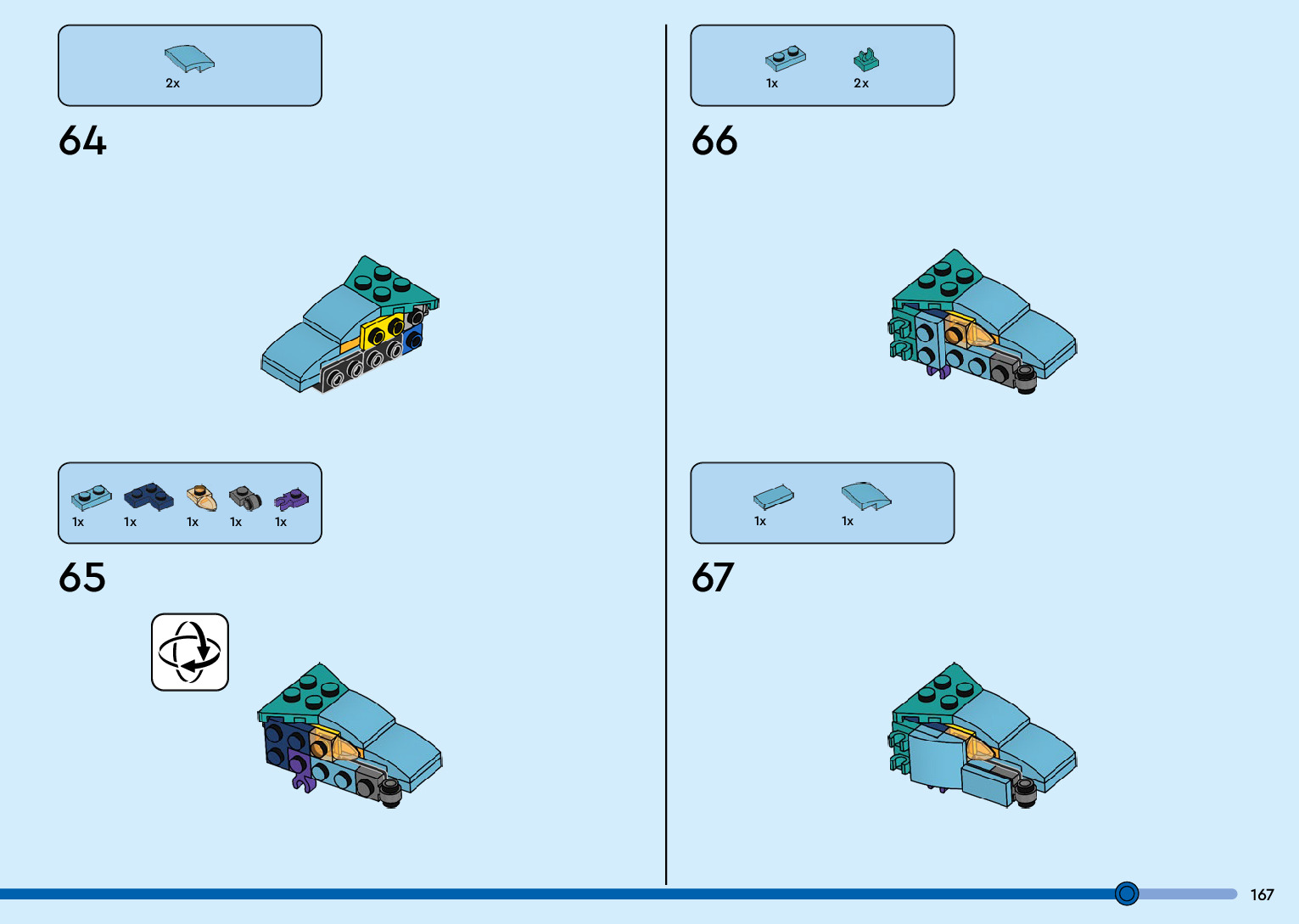 2x

64

1x 1x 1x 1x 1x

65

1x 2x

66

1x 1x

67

167