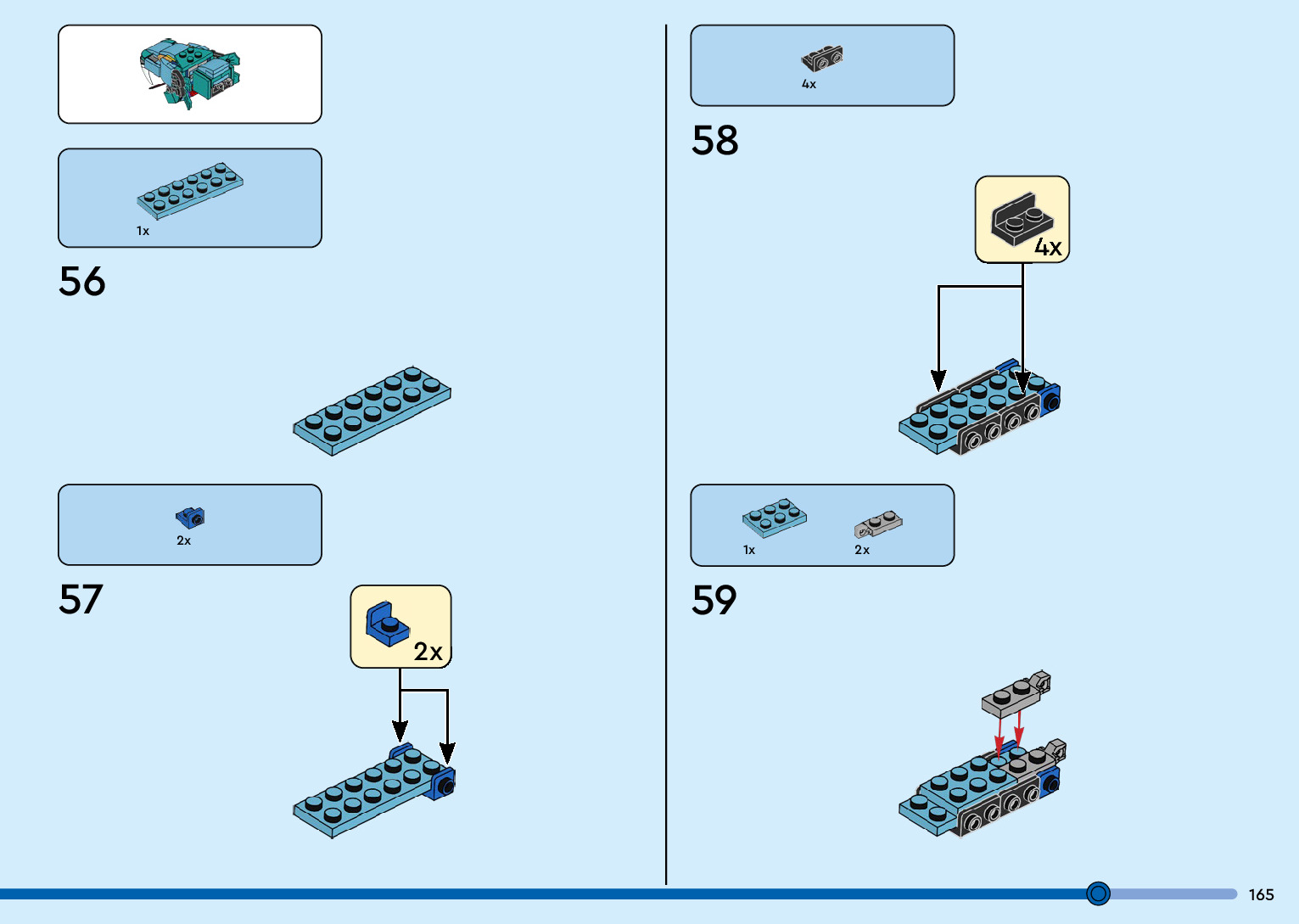 1x

56

2x

57

2x

4x

58

4x

1x

2x

59

165