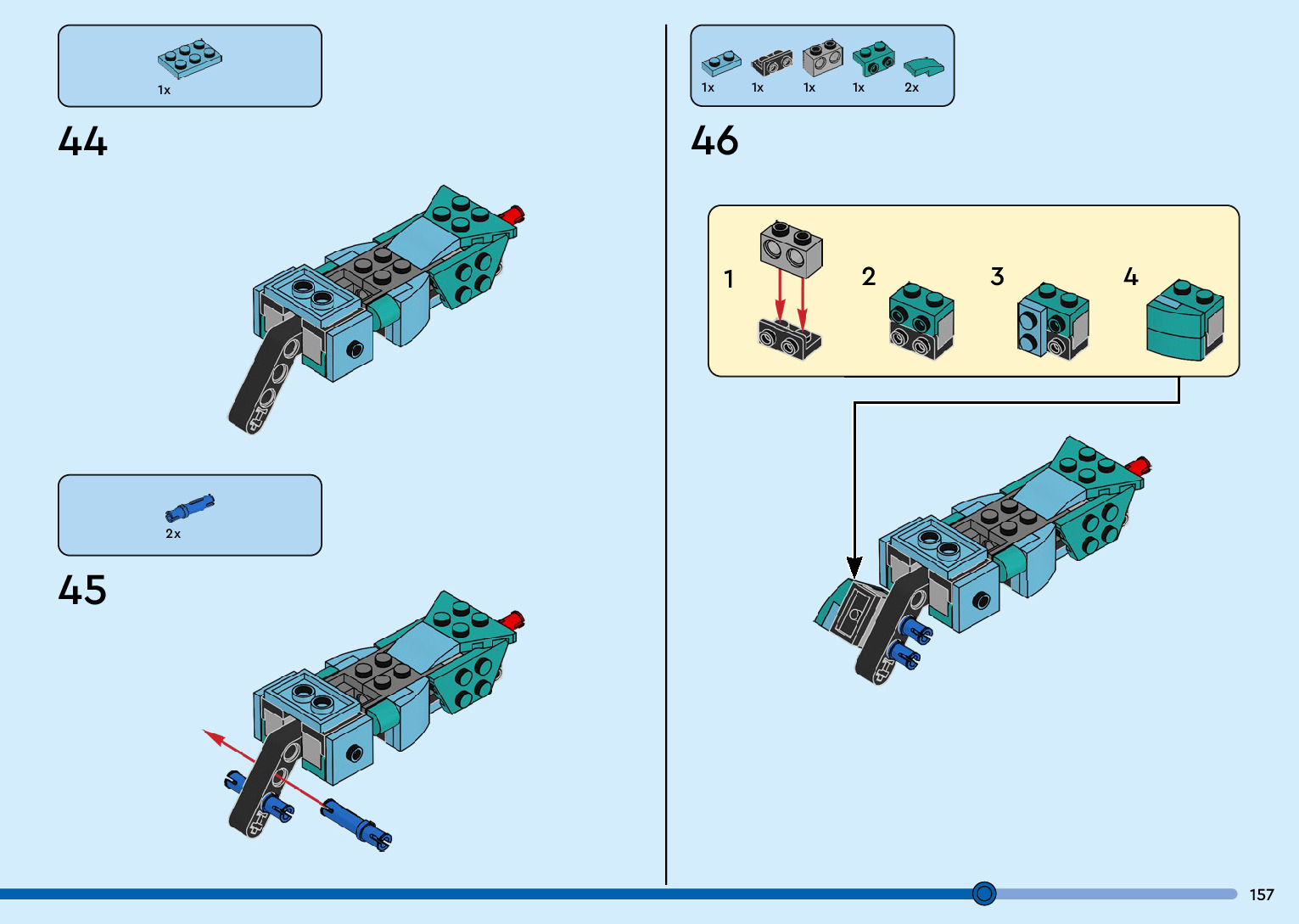 1x

44

2x

45

1x 1x 1x 1x 2x

46

1

2

3

4

157