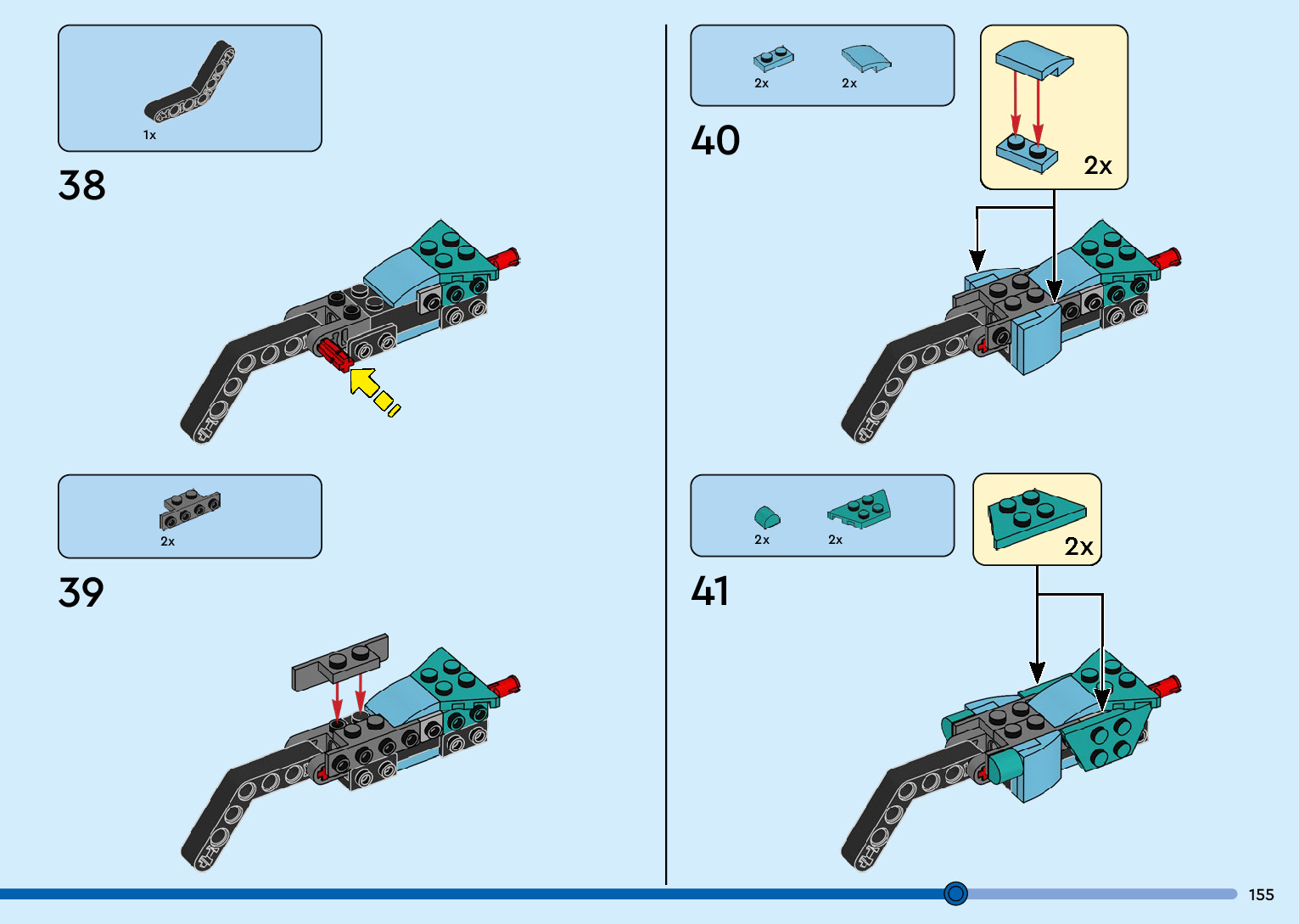 1x

38

2x

39

2x 2x

40

2x

2x 2x

41

2x

155