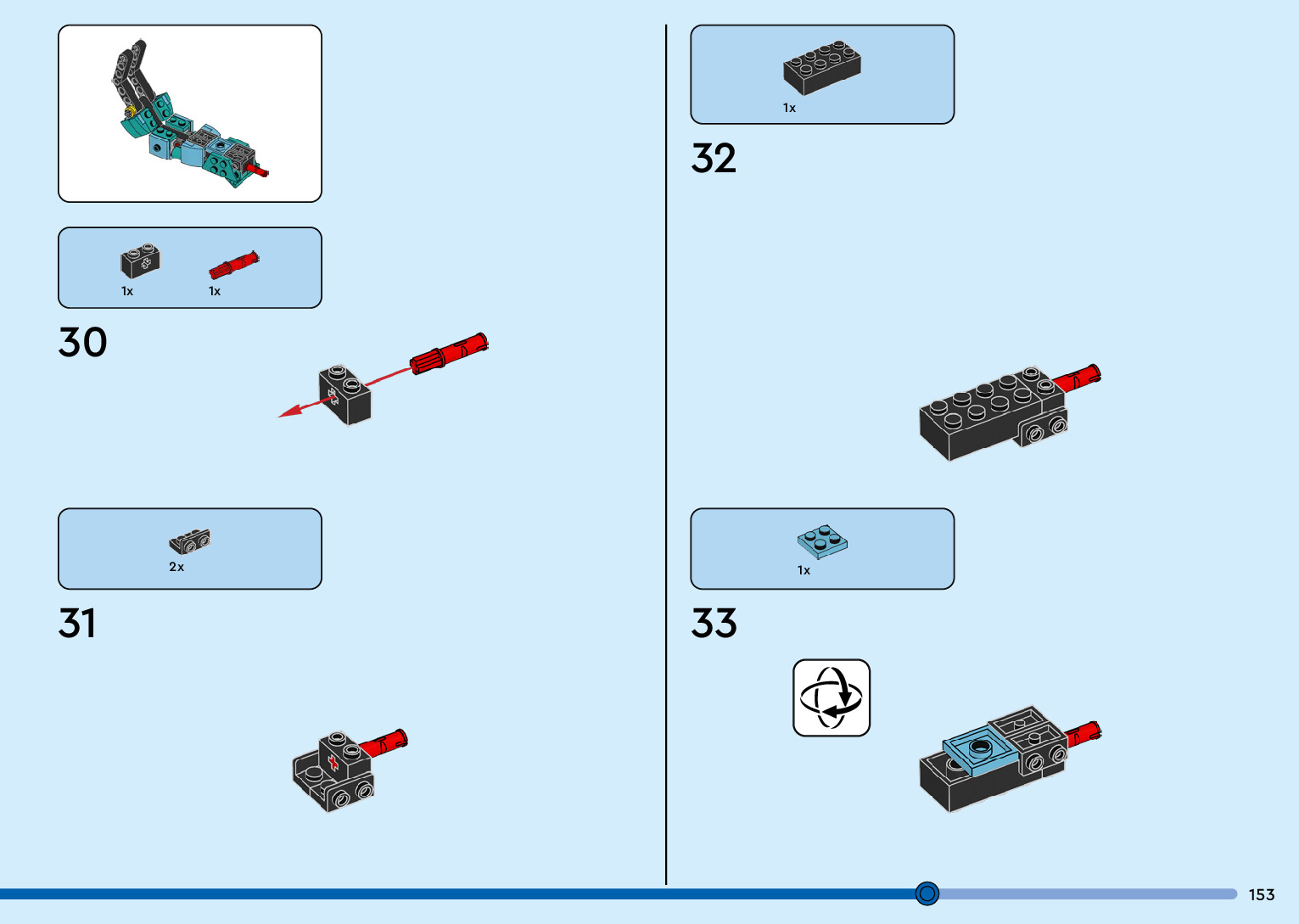 1x 1x

30

2x

31

1x

32

1x

33

153