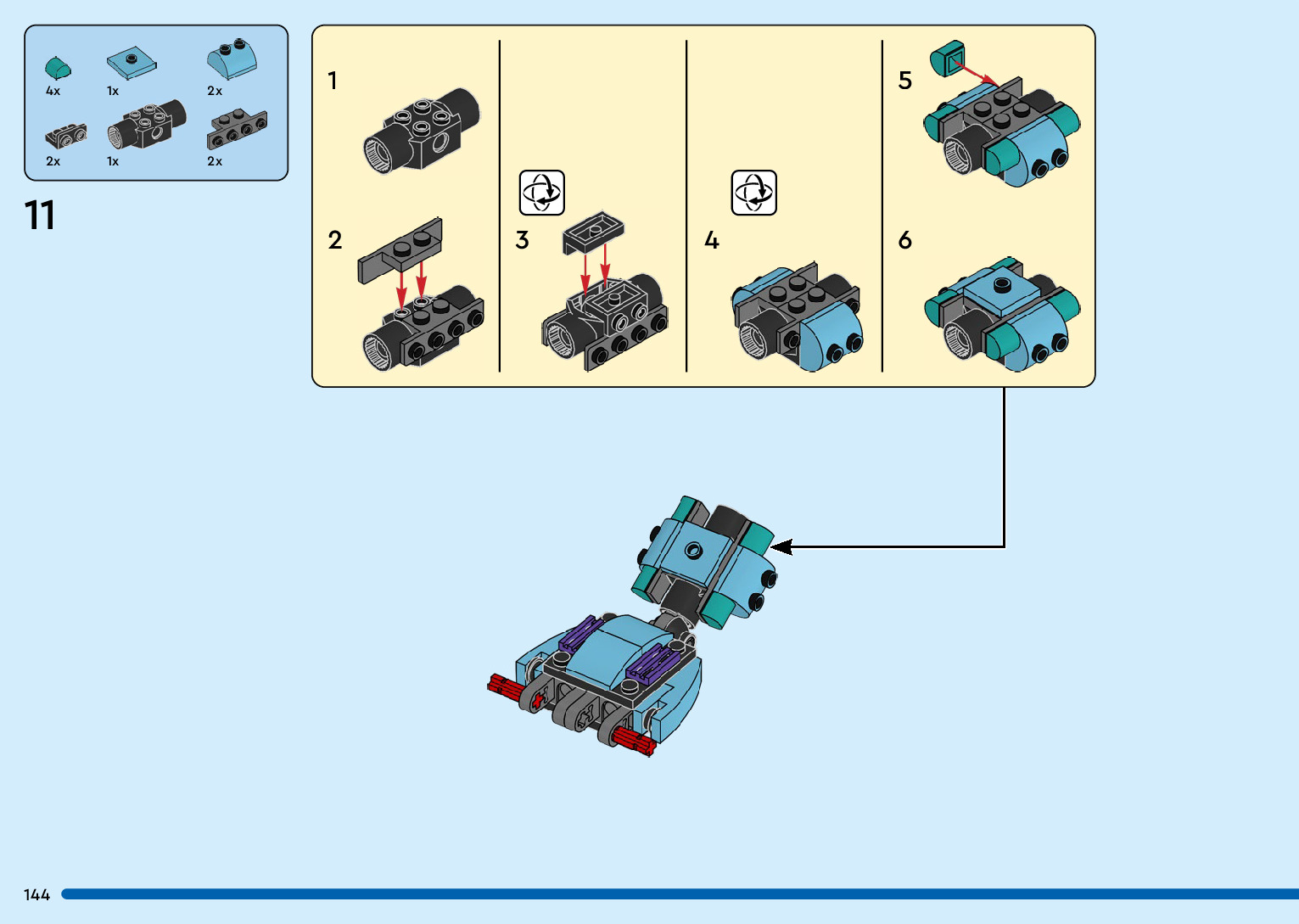 4x
1x
2x
2x
1x
2x

11

1
2
3
4
5
6

144