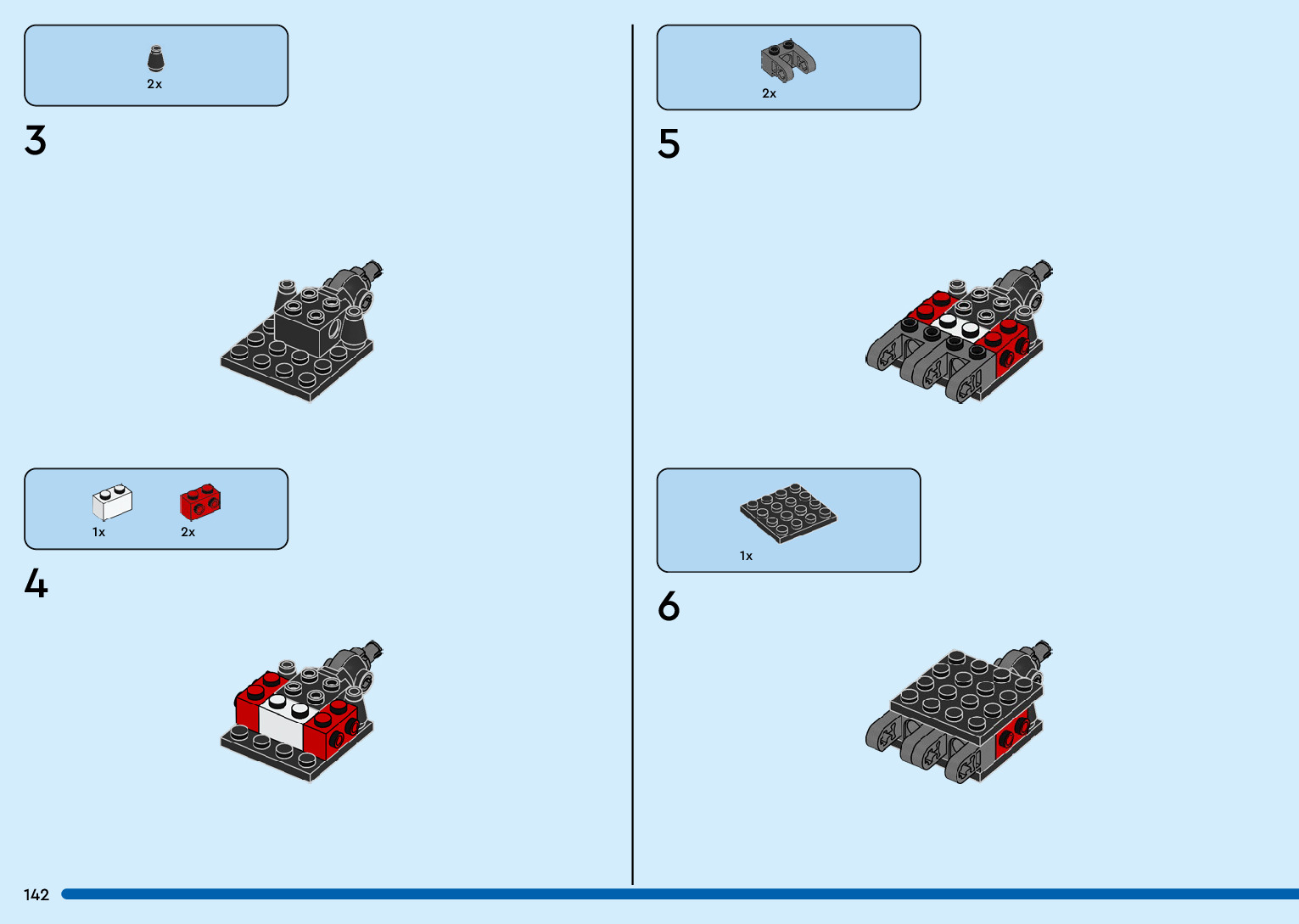 2x

3

1x 2x

4

2x

5

1x

6

142