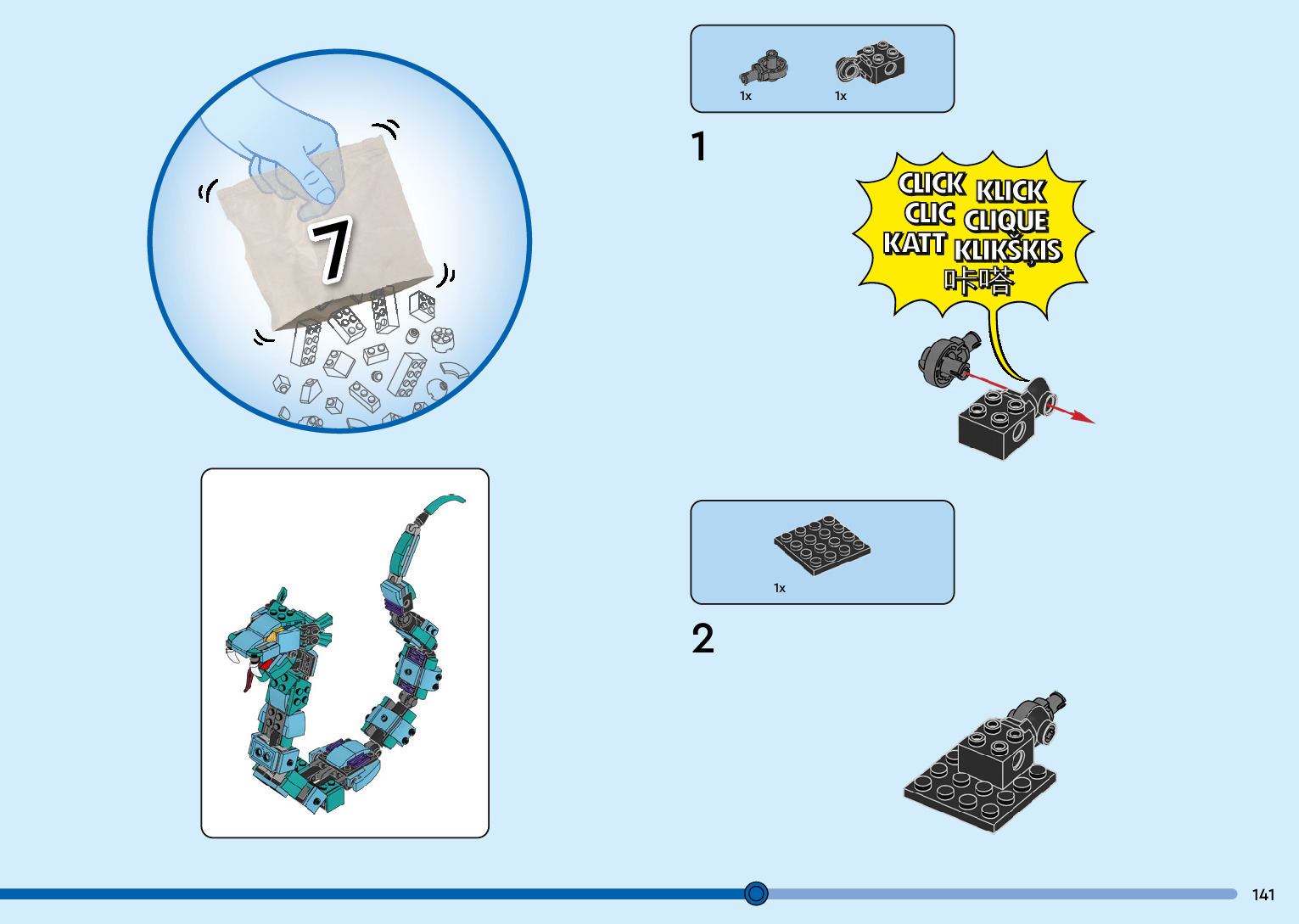 7

1x 1x

1

CLICK KLICK
CLIC CLIQUE
KATT KLIKŠĶIS
咔嗒

1x

2

141