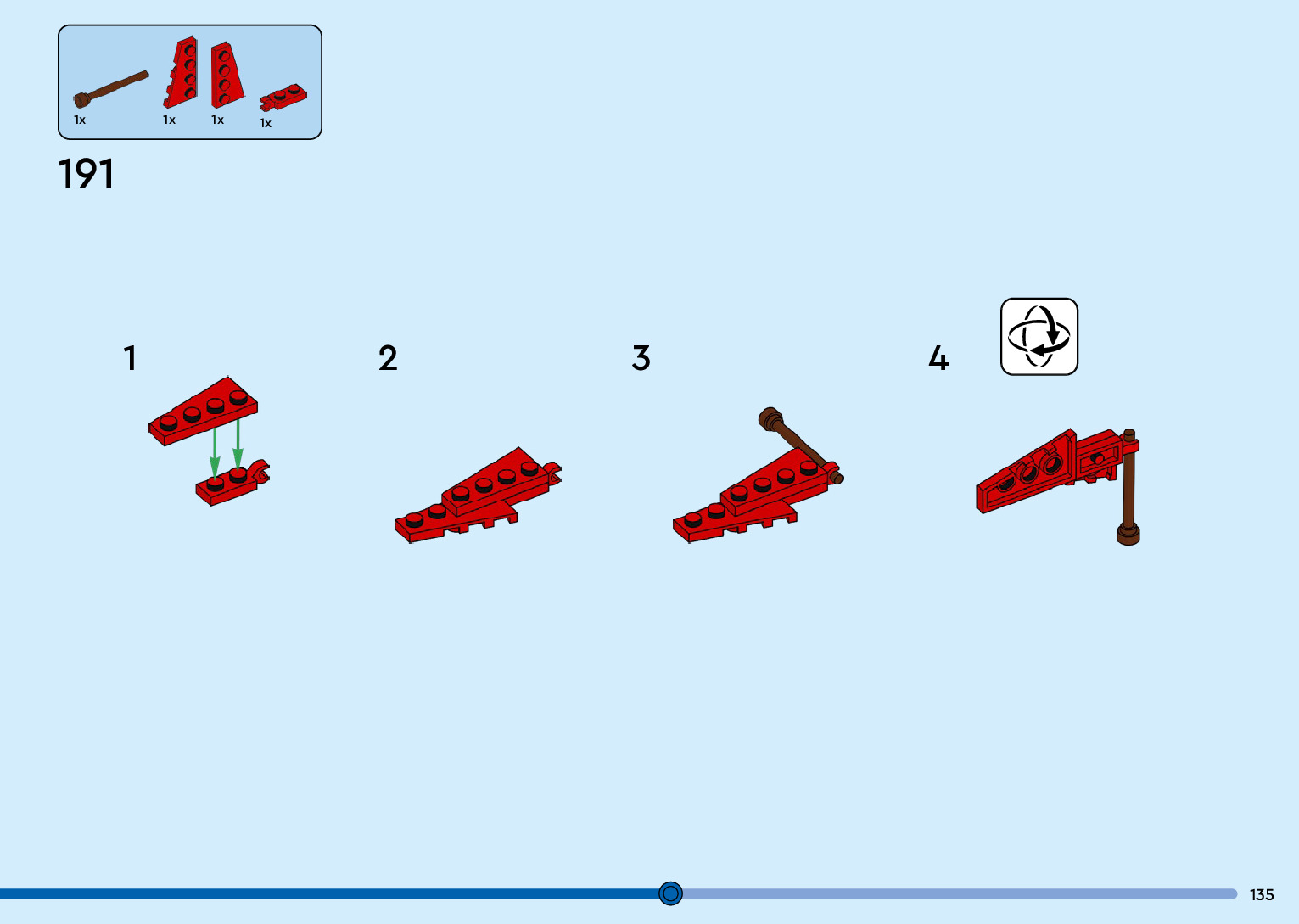 1x 1x 1x 1x

191

1

2

3

4

135