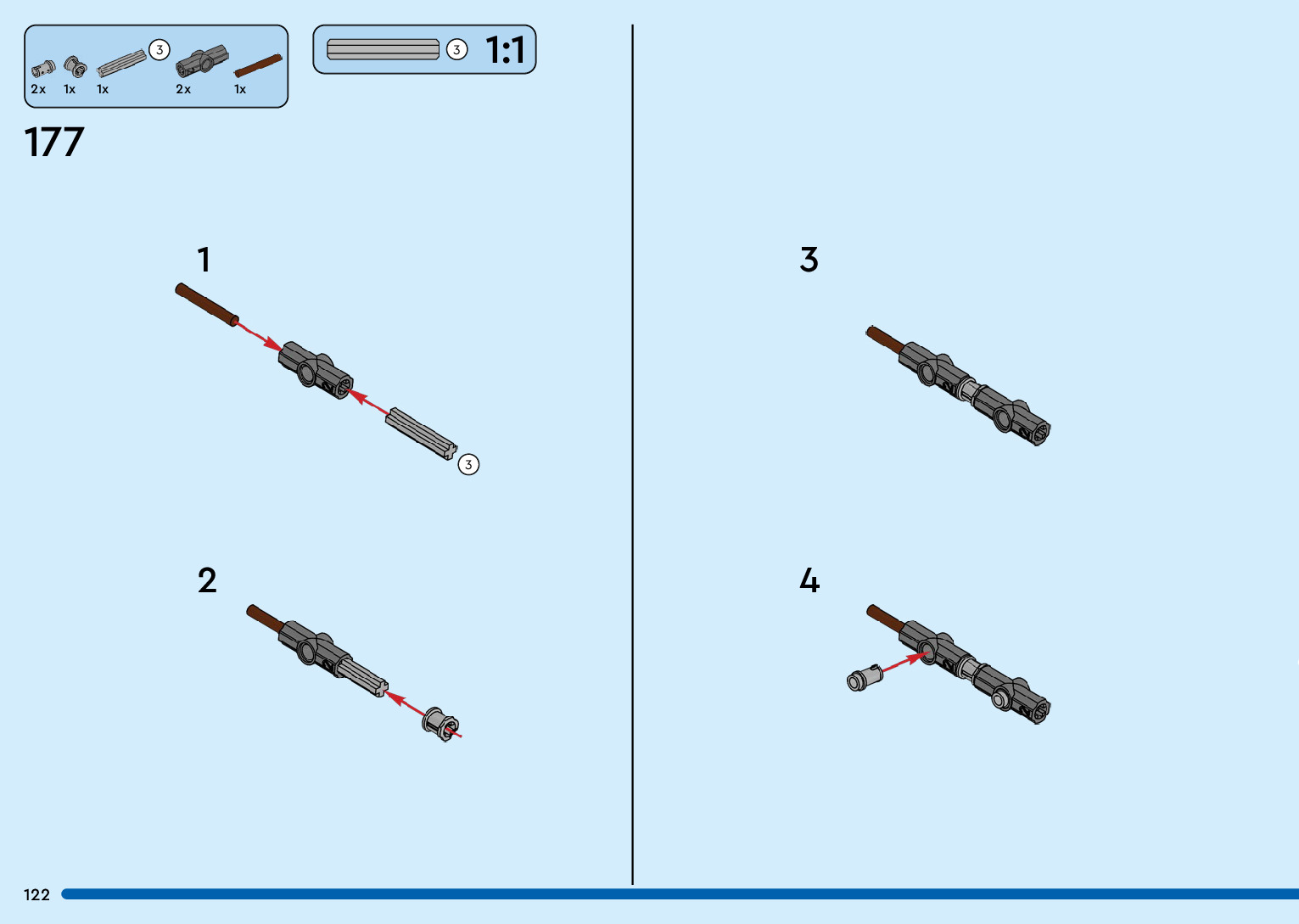 3
2x 1x 1x 2x 1x

3 1:1

177

1

3

2

3

4

122