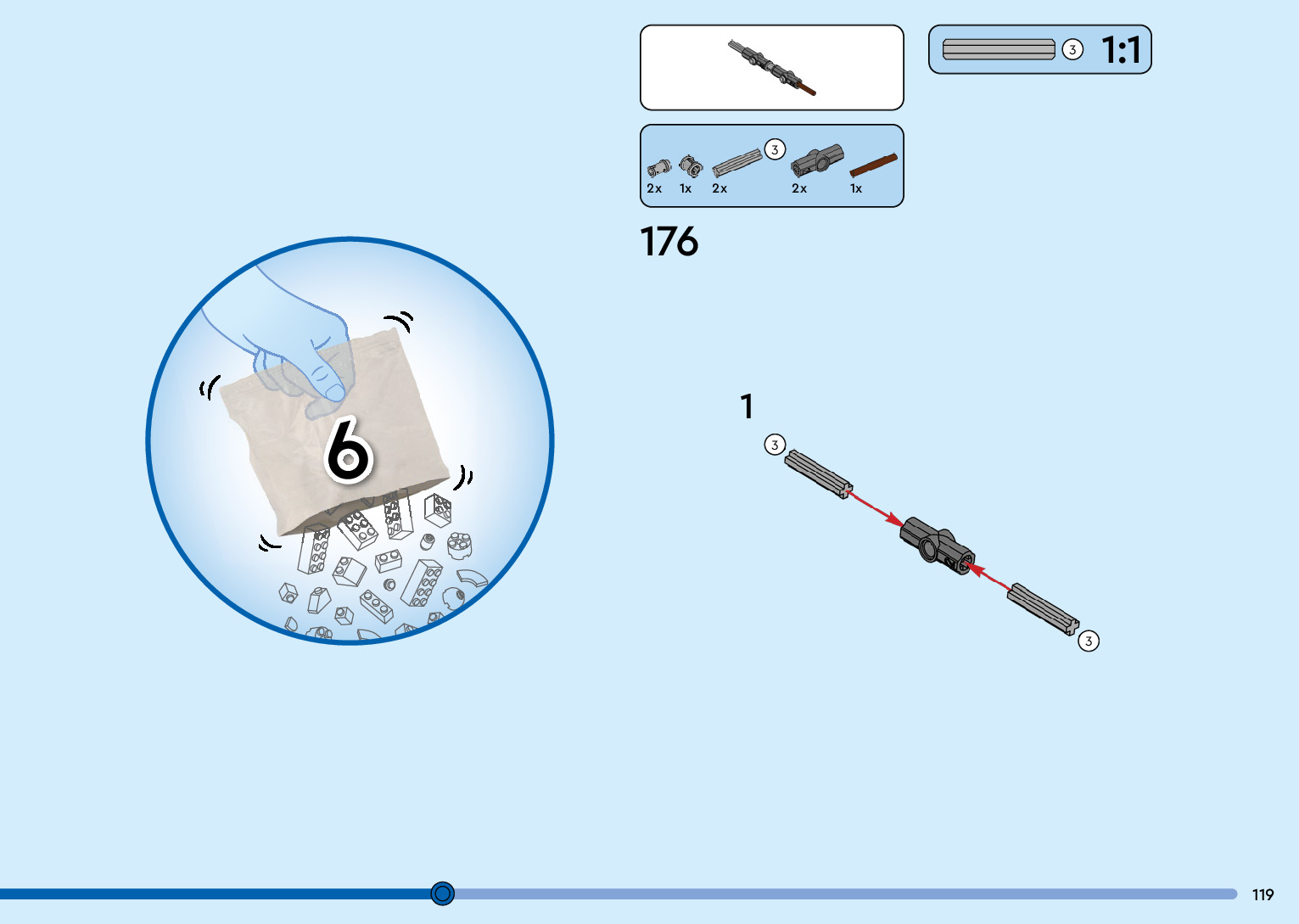 6

3 1:1

3
2x 1x 2x 2x 1x

176

1

3

3

119