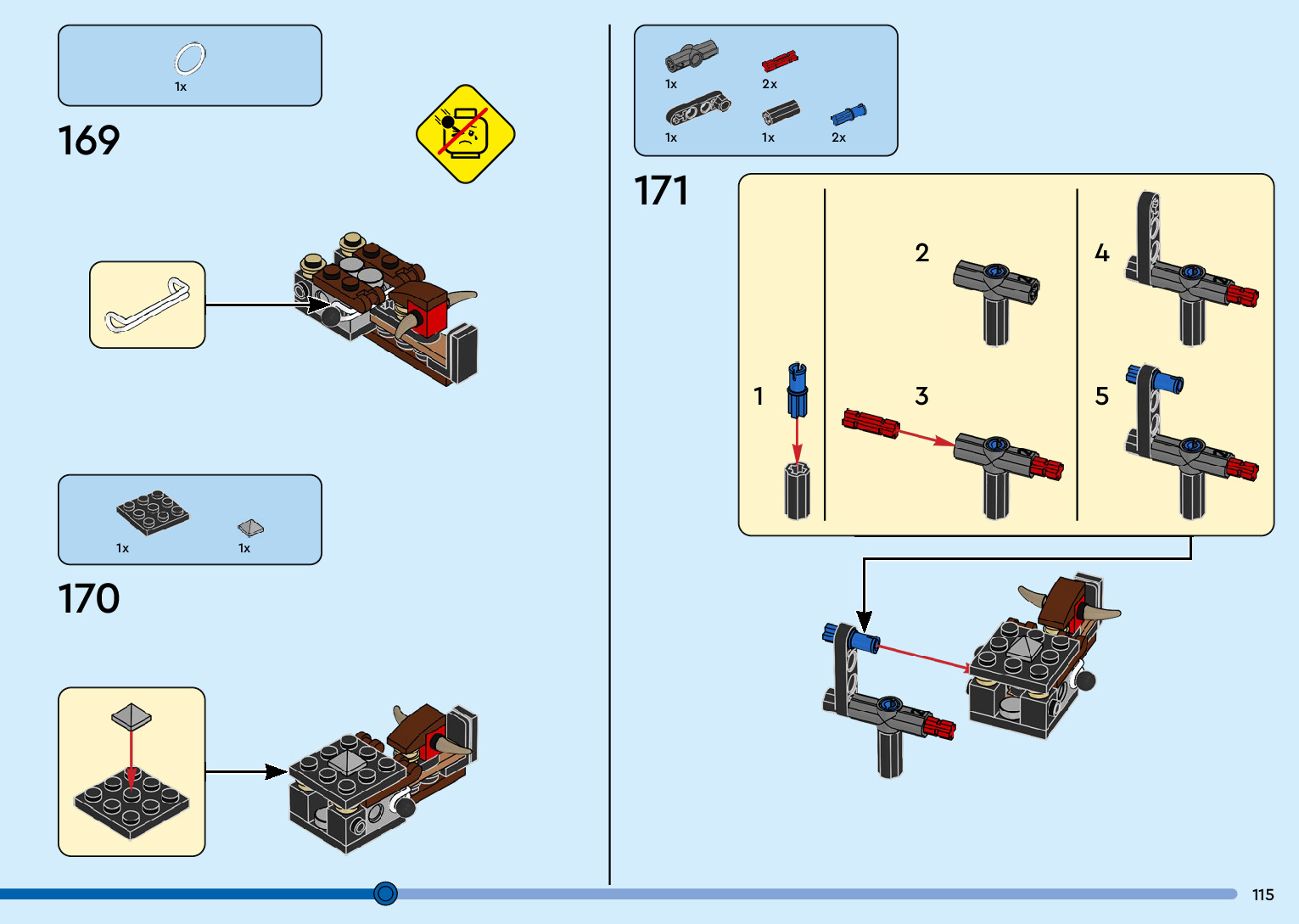 1x

169

1x 1x

170

1x 2x
1x 1x 2x

171

1
2
3
4
5

115