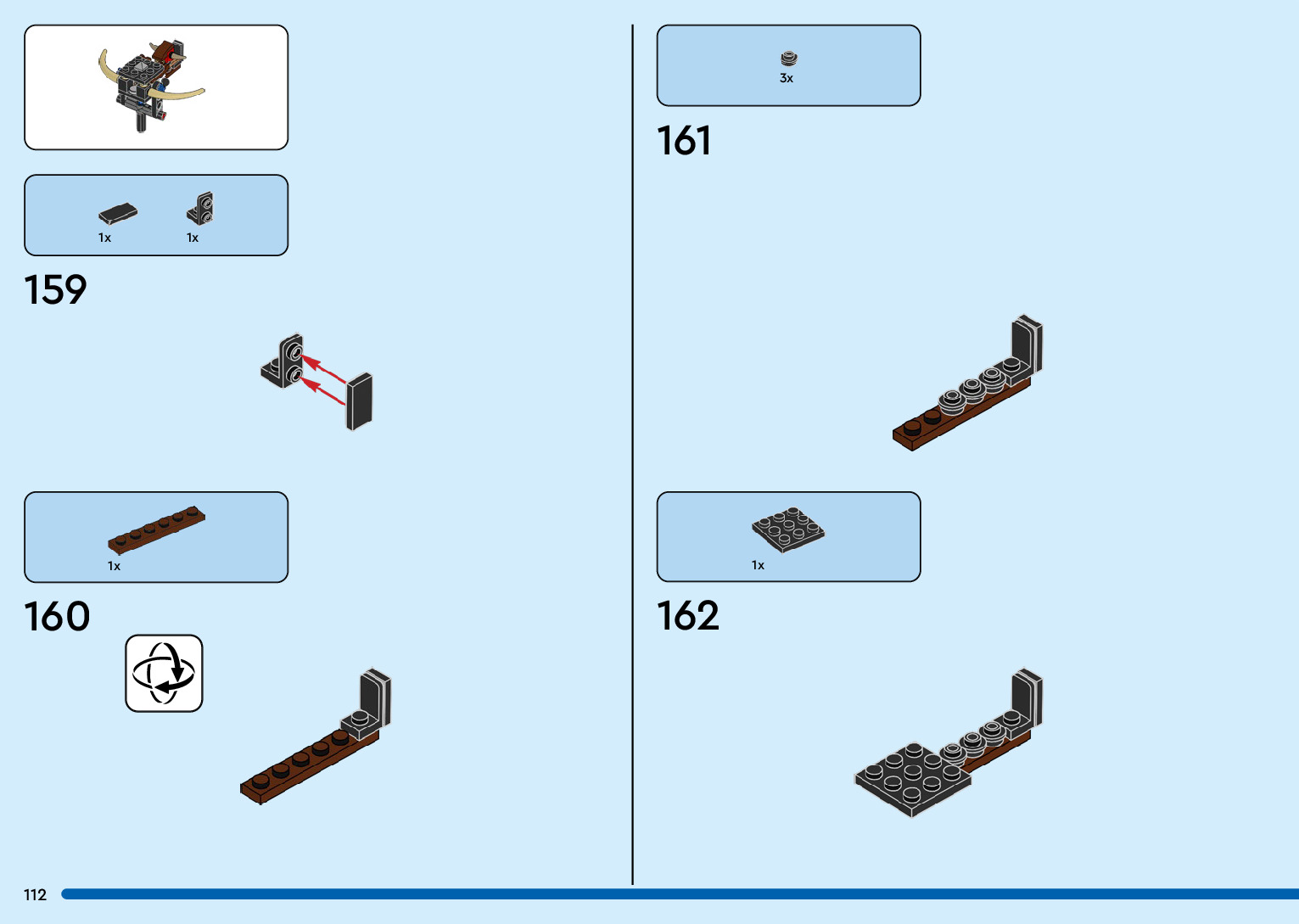 1x 1x

159

1x

160

3x

161

1x

162

112