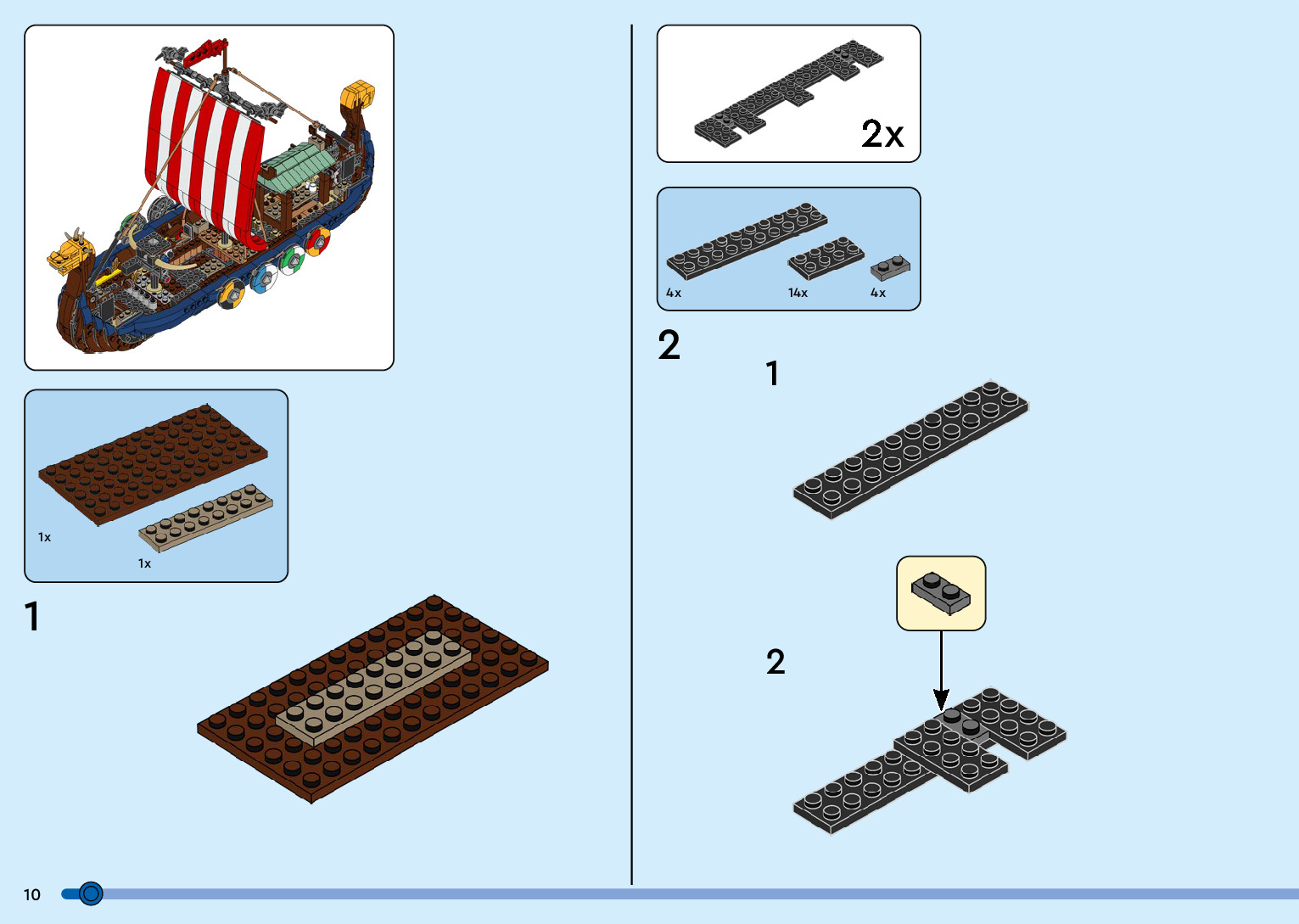 1x

1x

1

2x

4x

14x

4x

2

1

2

10