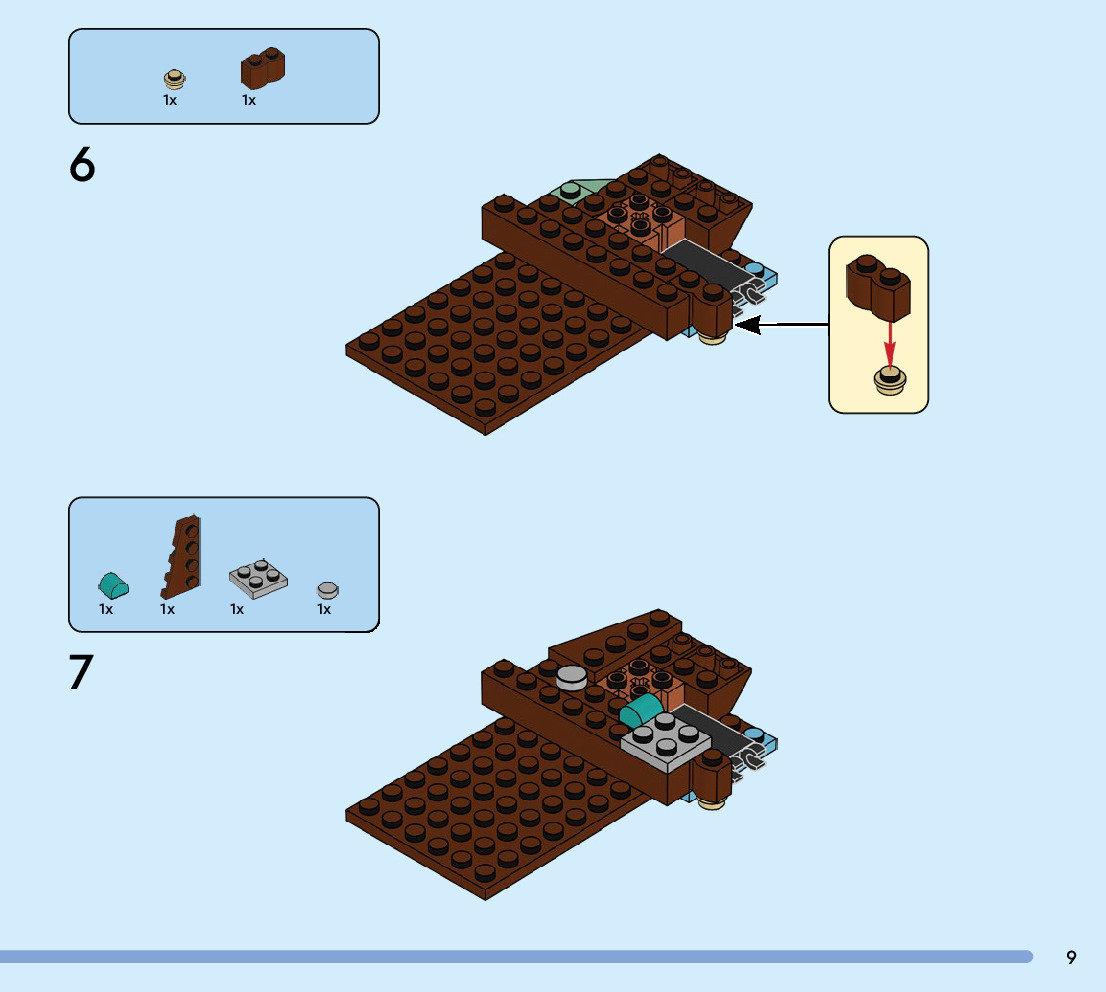 1x 1x

6

1x 1x 1x 1x

7

9