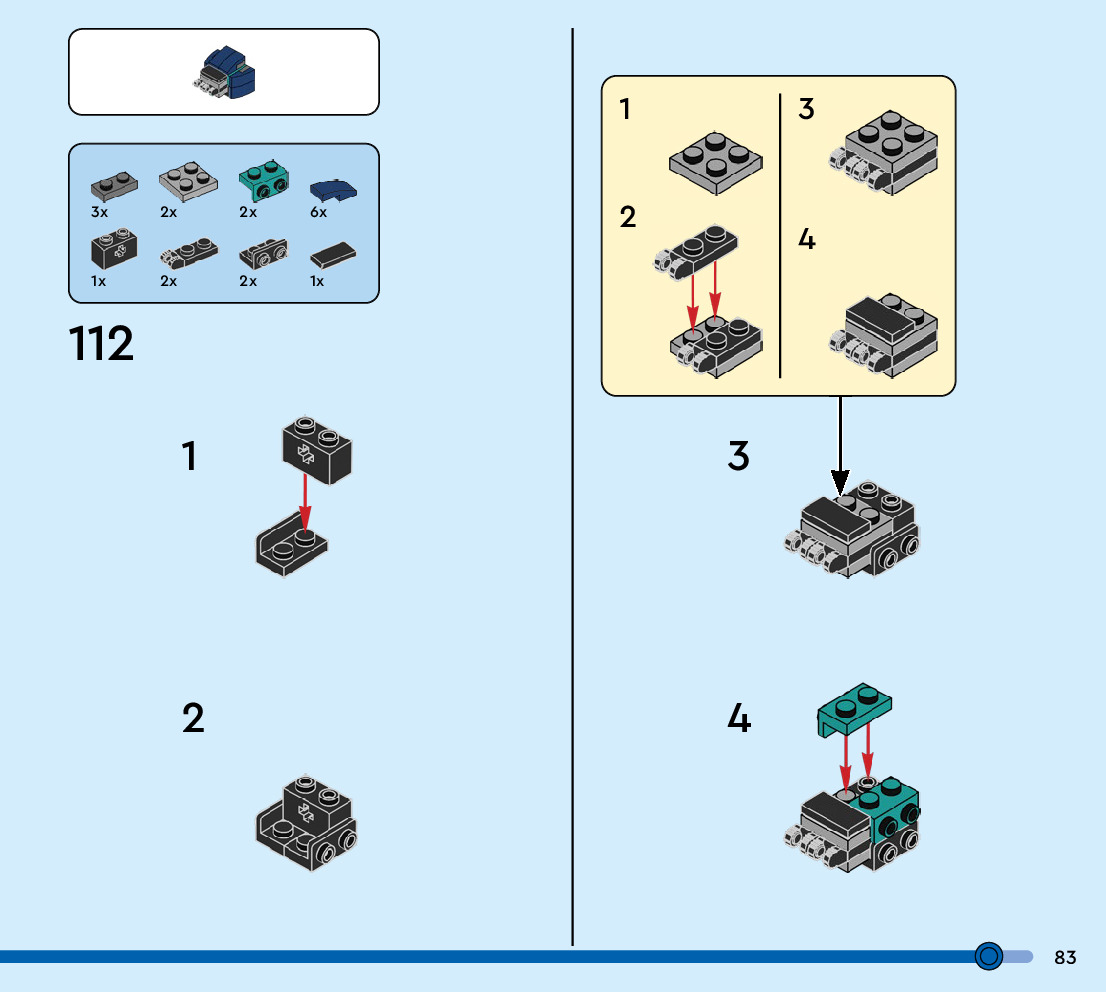 3x
2x
2x
6x
1x
2x
2x
1x

112

1

2

1

2

3

4

3

4

83