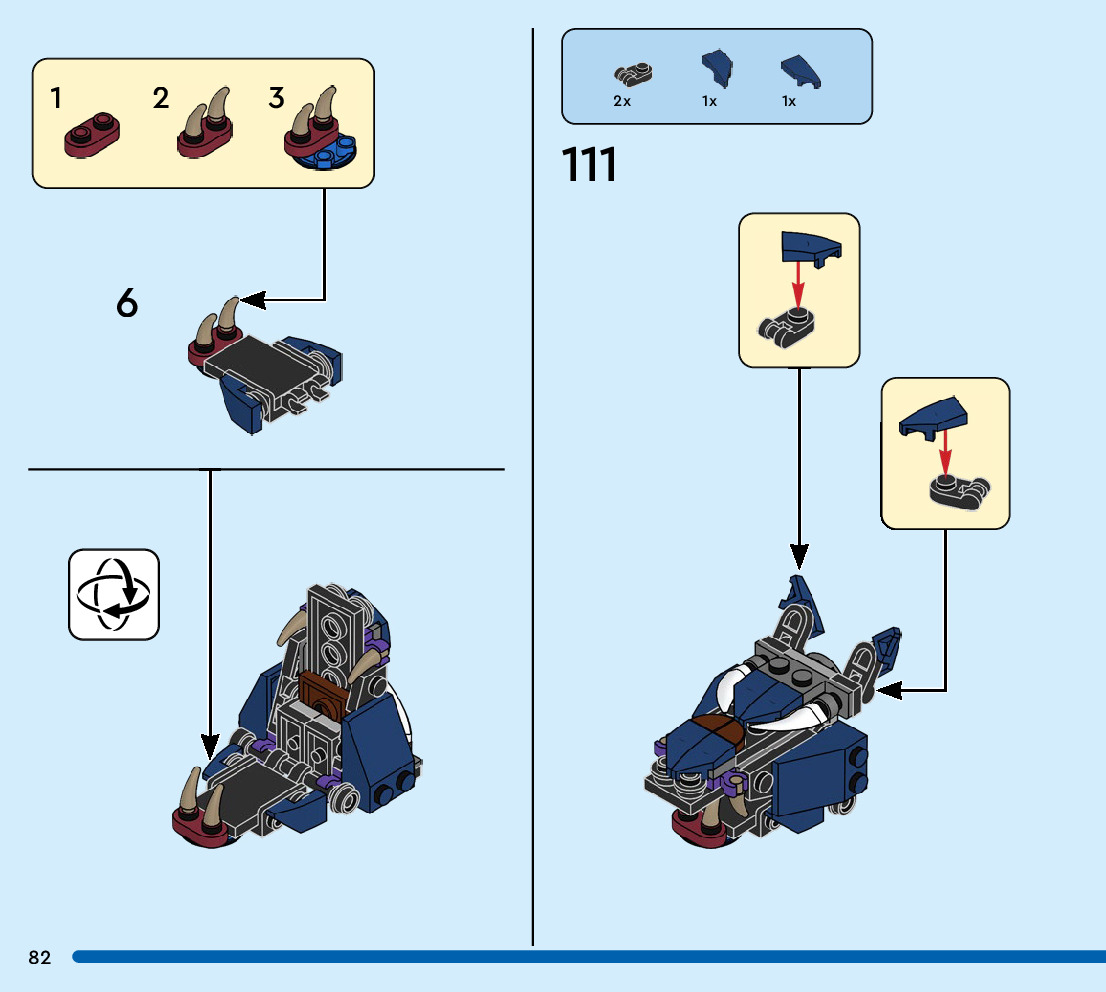 1 2 3

6

2x 1x 1x

111

82