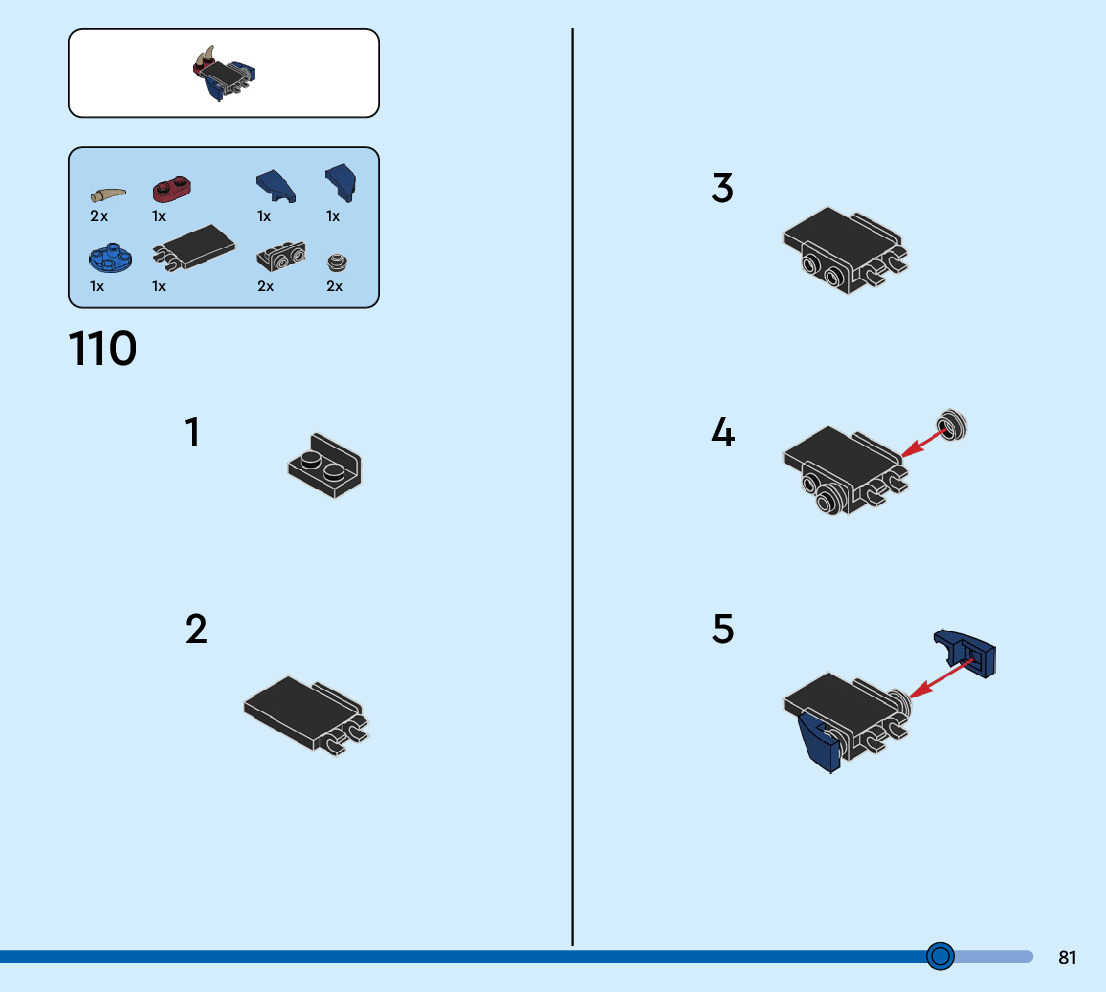 2x 1x 1x 1x
1x 1x 2x 2x

110

1

2

3

4

5

81