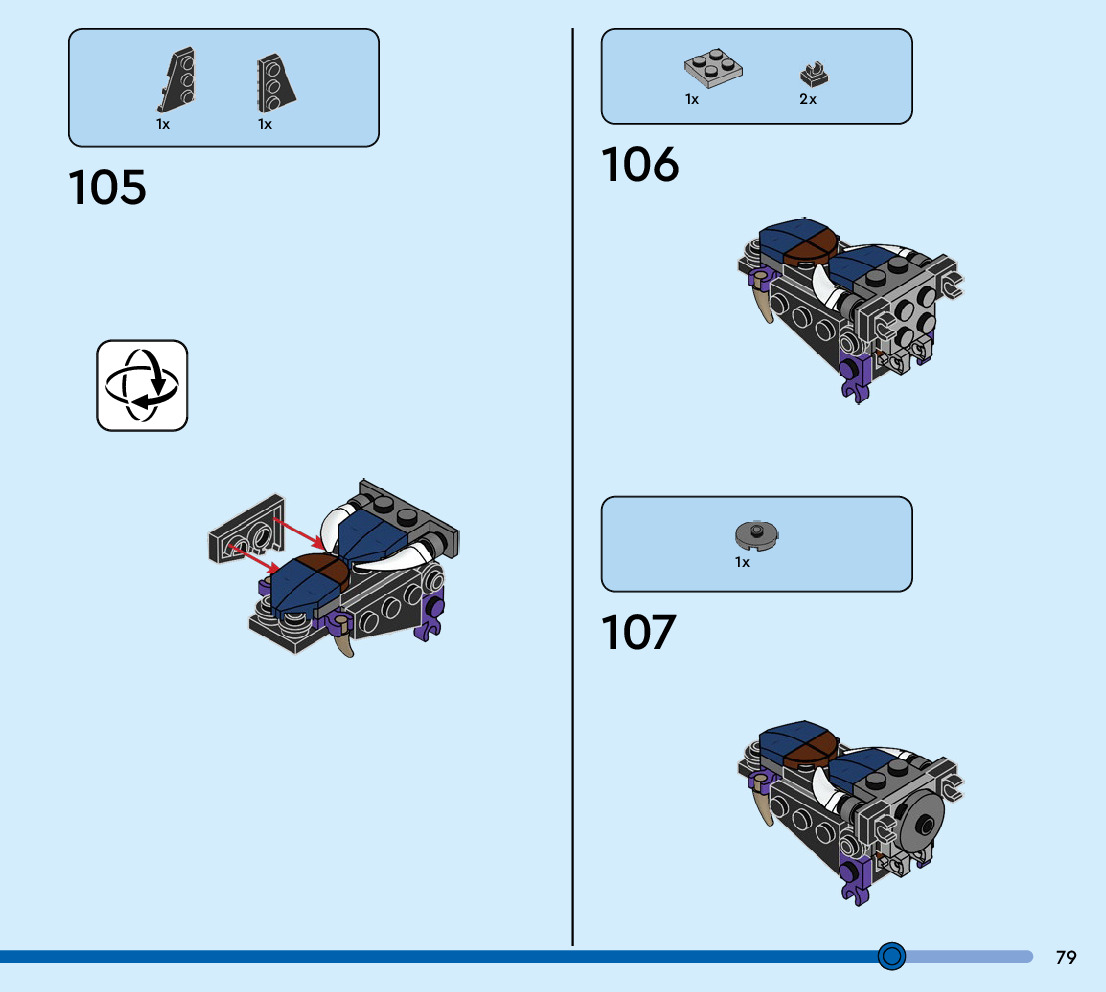 1x 1x

105

1x 2x

106

1x

107

79