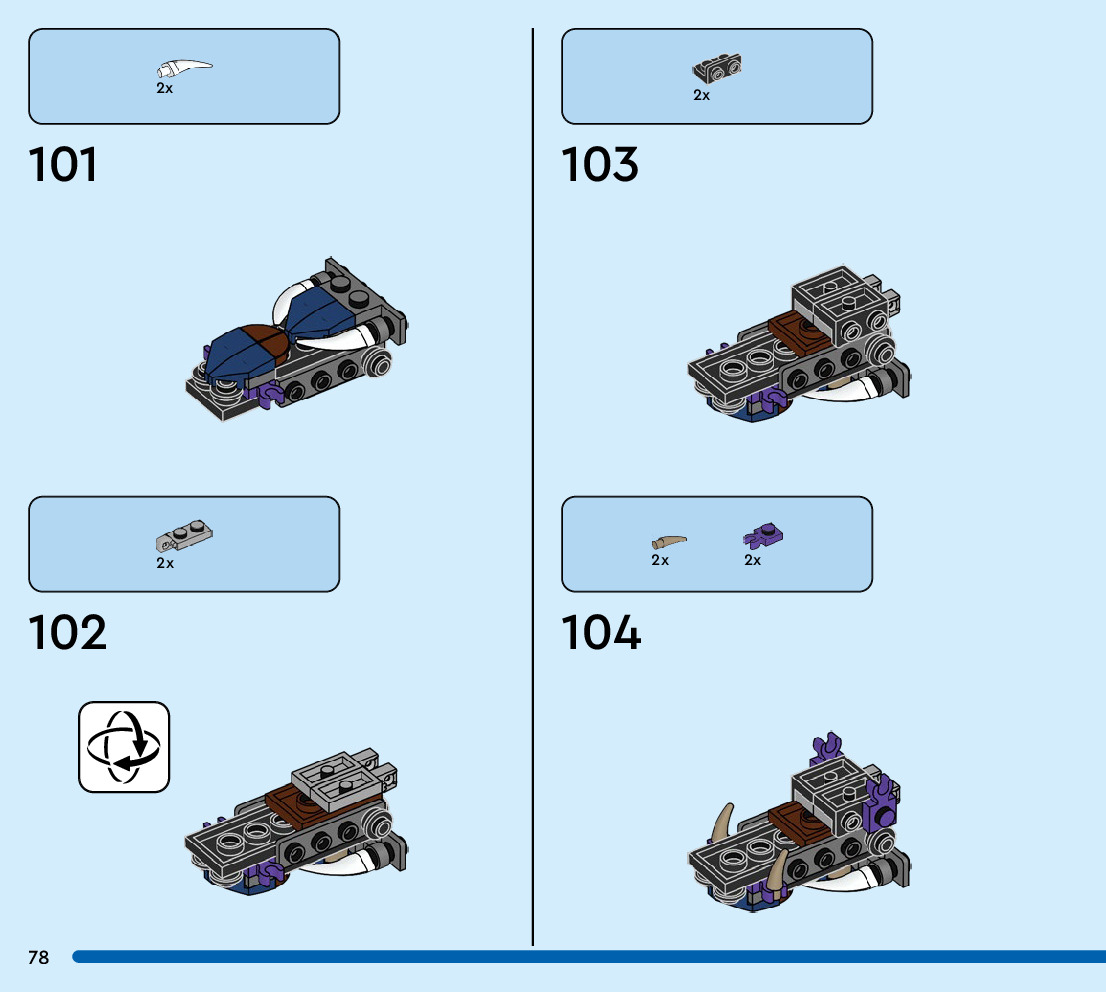 2x

101

2x

102

2x

103

2x

2x

104

78