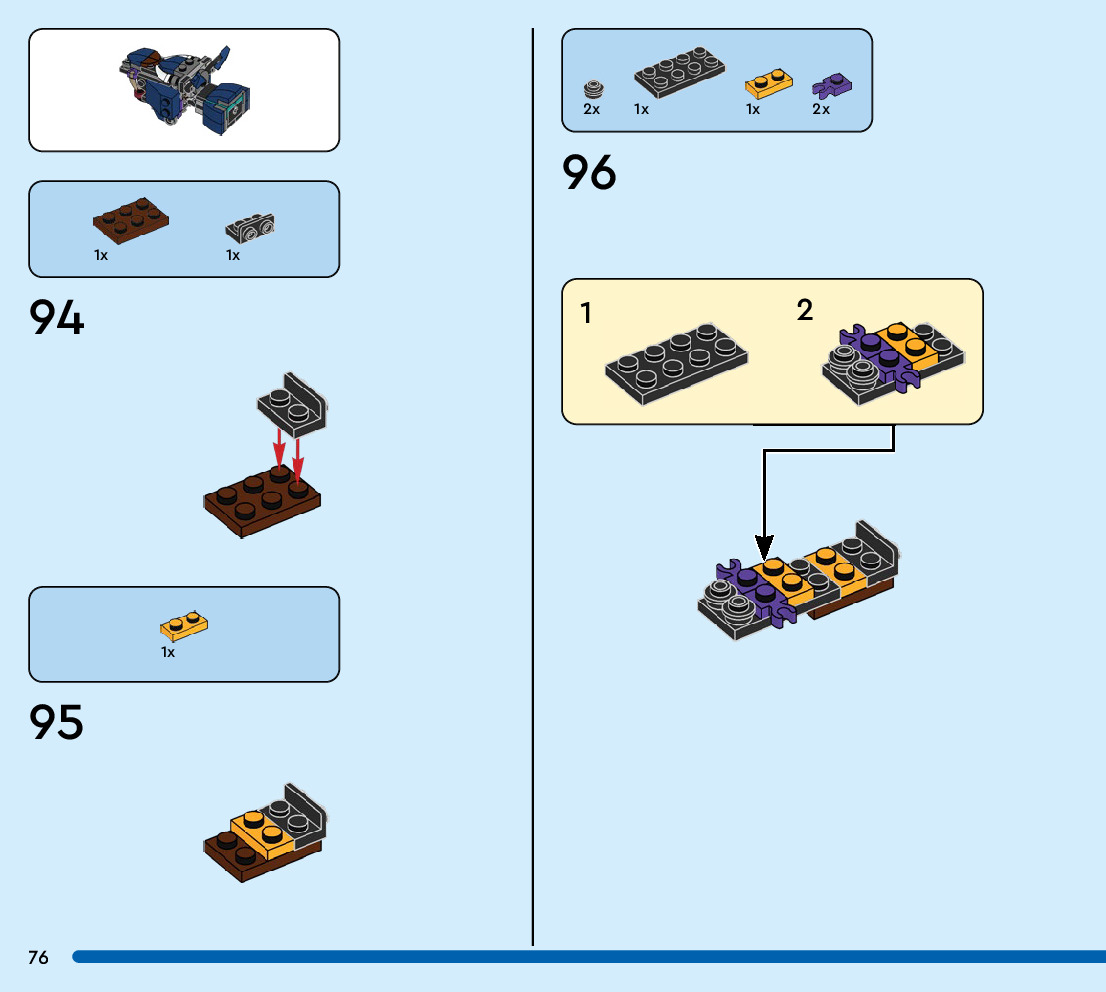 1x

1x

94

1x

95

2x

1x

1x

2x

96

1

2

76