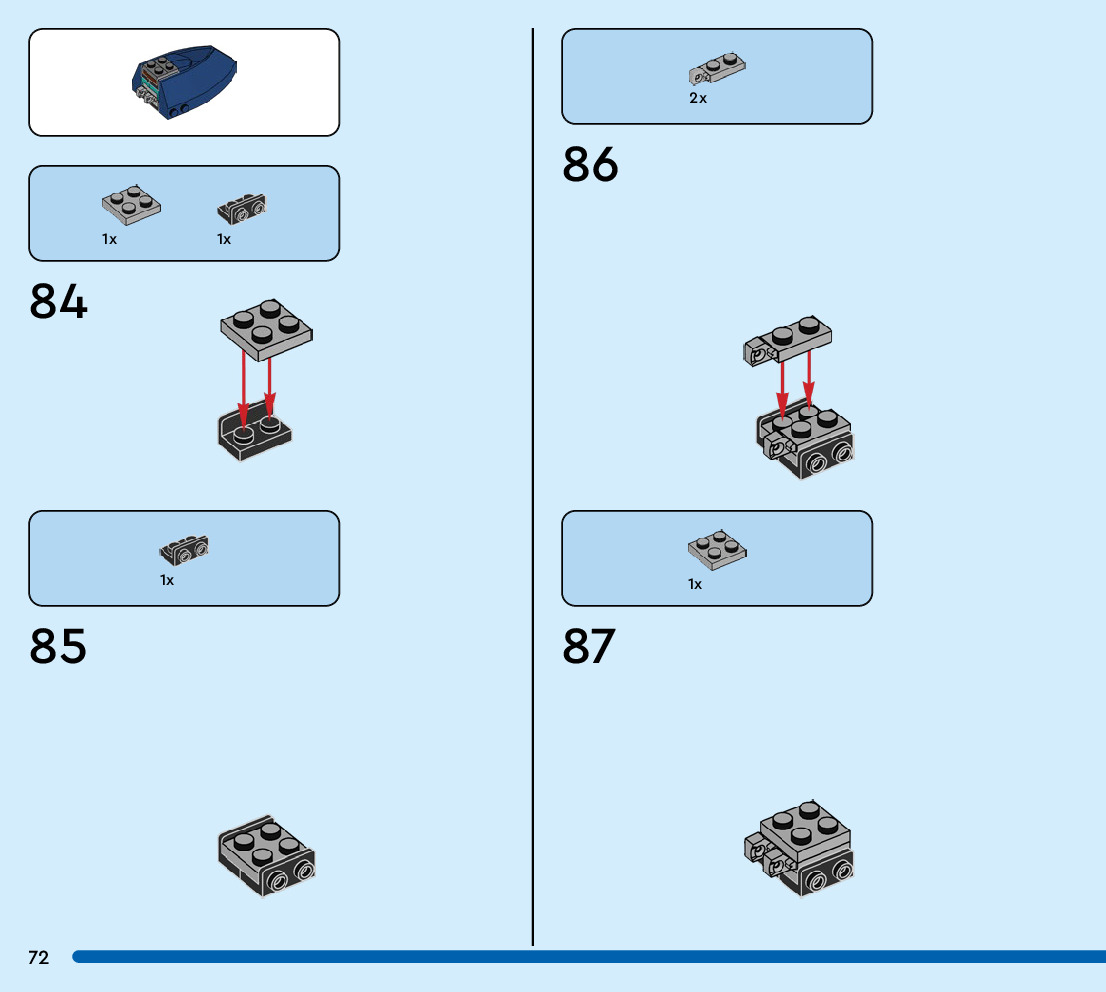 1x

1x

84

1x

85

2x

86

1x

87

72