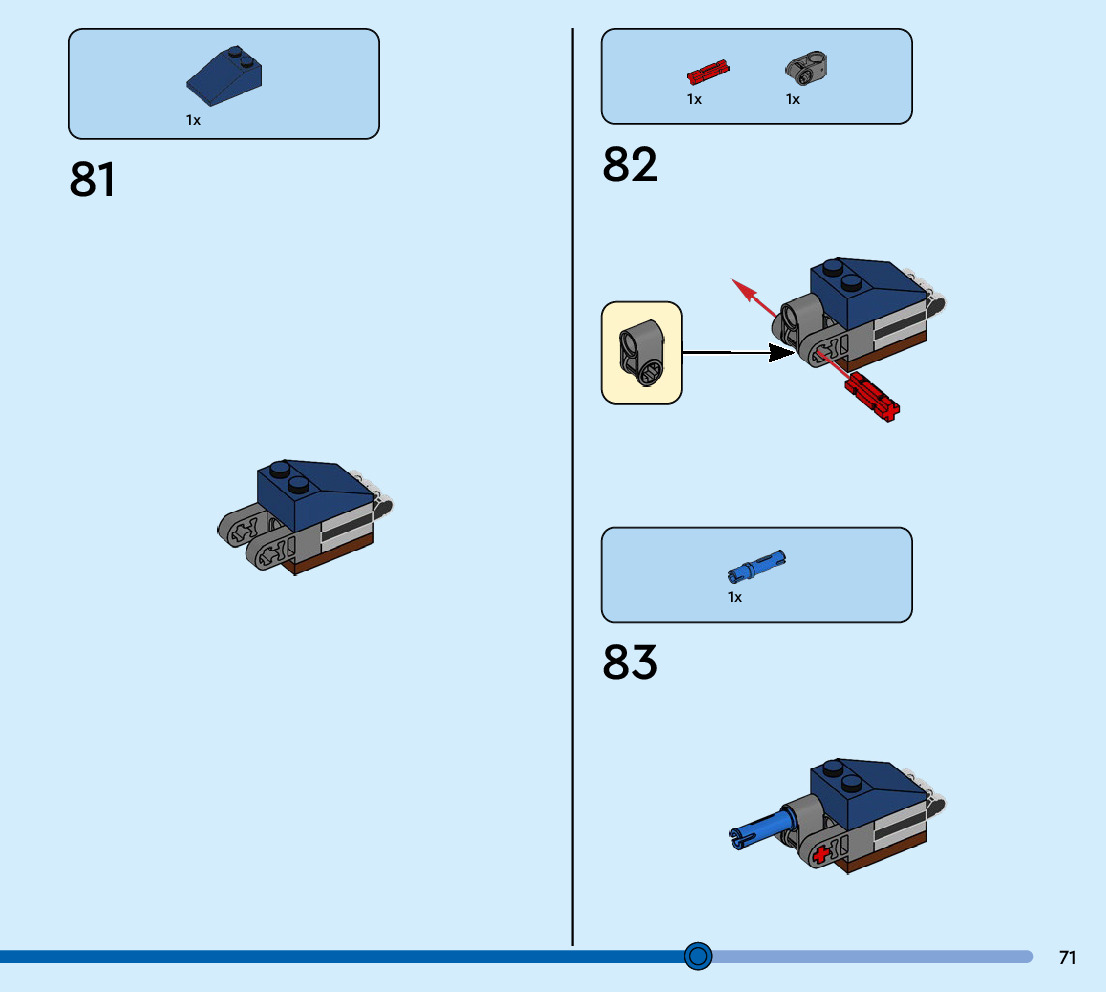 1x

81

1x 1x

82

1x

83

71