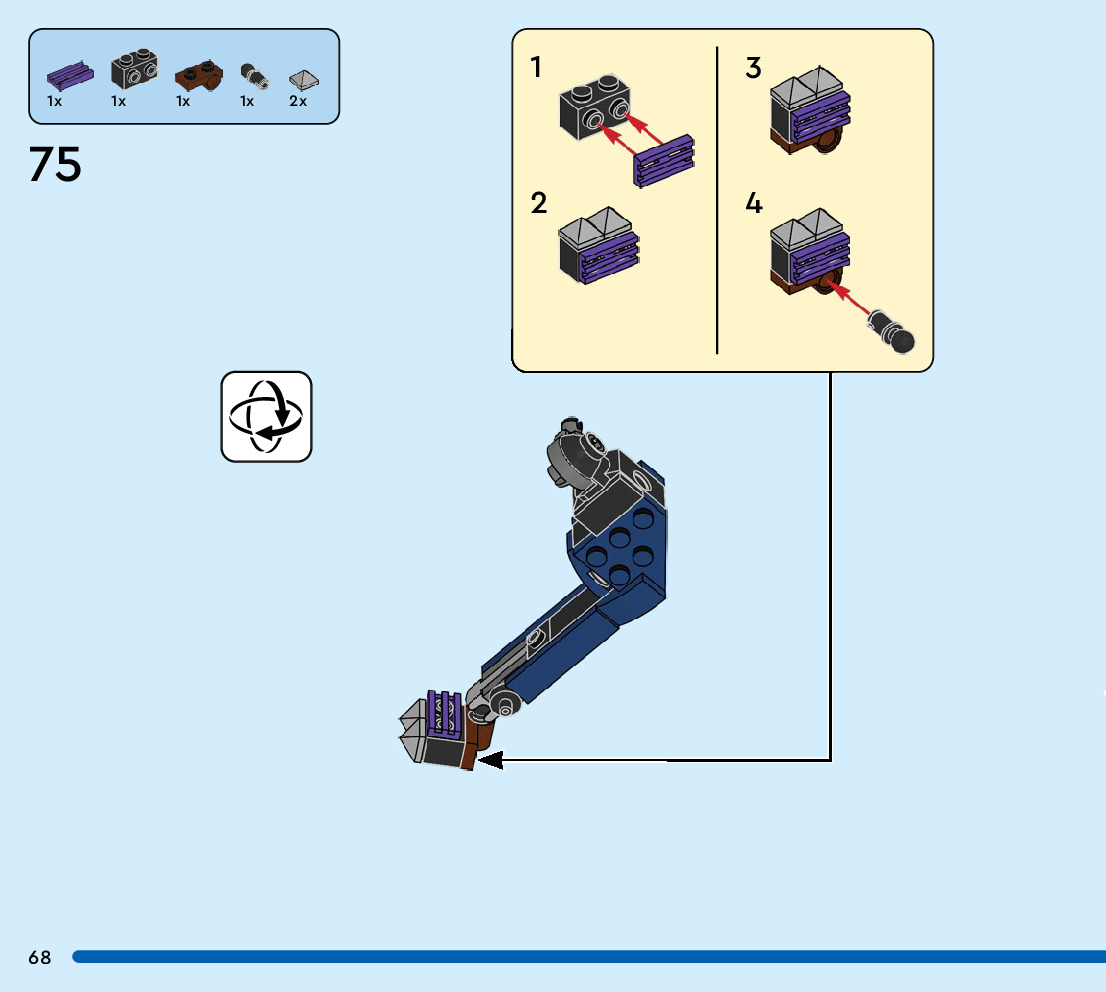 1x 1x 1x 1x 2x

75

1

2

3

4

68