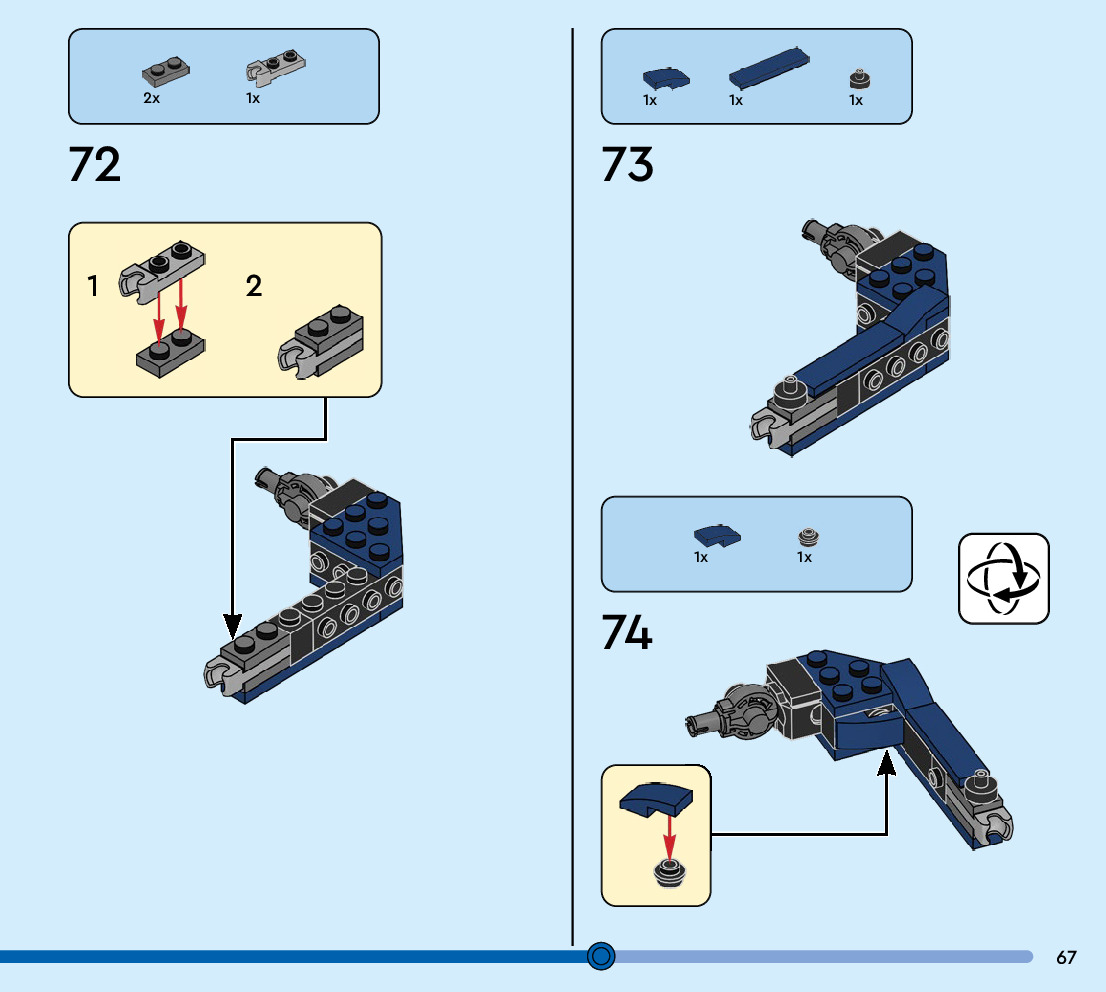 2x 1x

72

1 2

1x 1x 1x

73

1x 1x

74

67