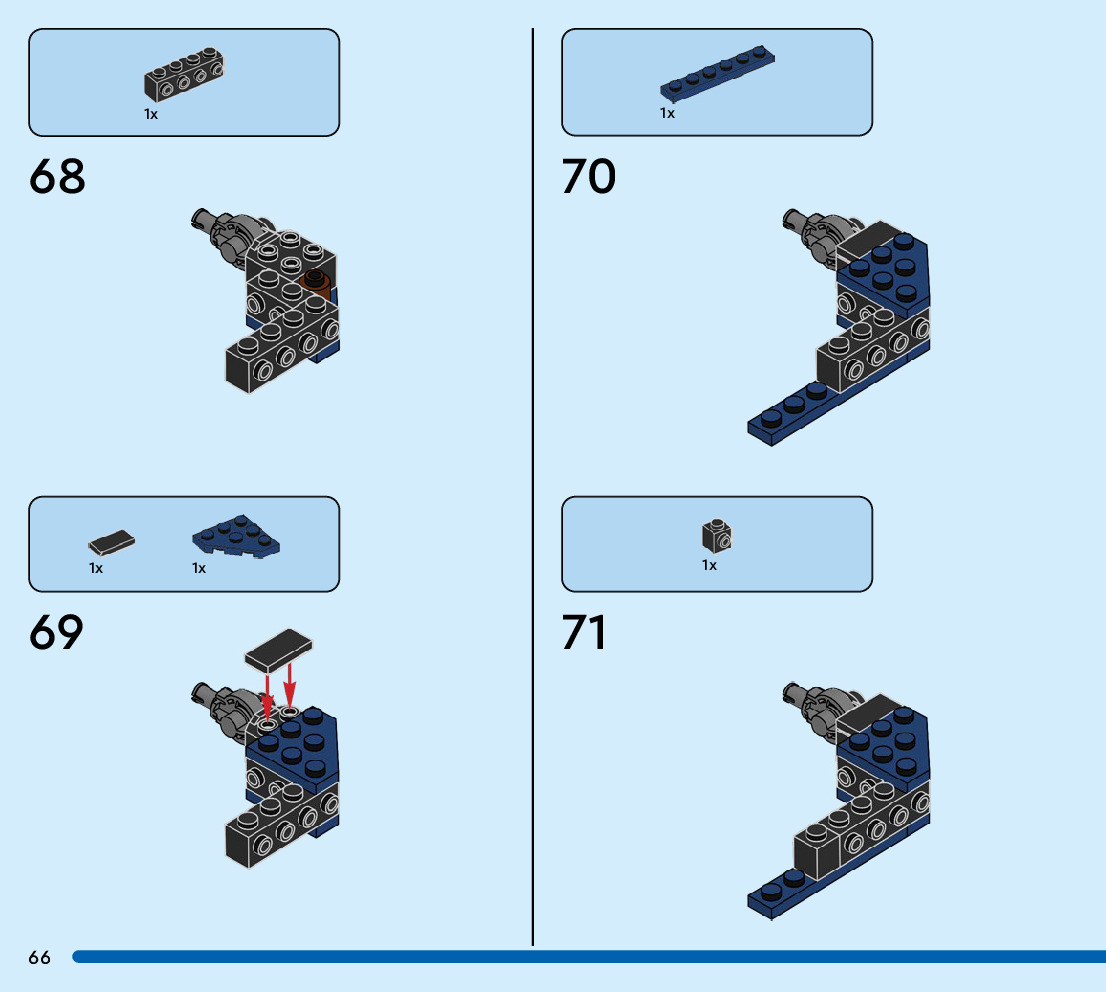 1x

68

1x

1x

69

1x

70

1x

71

66