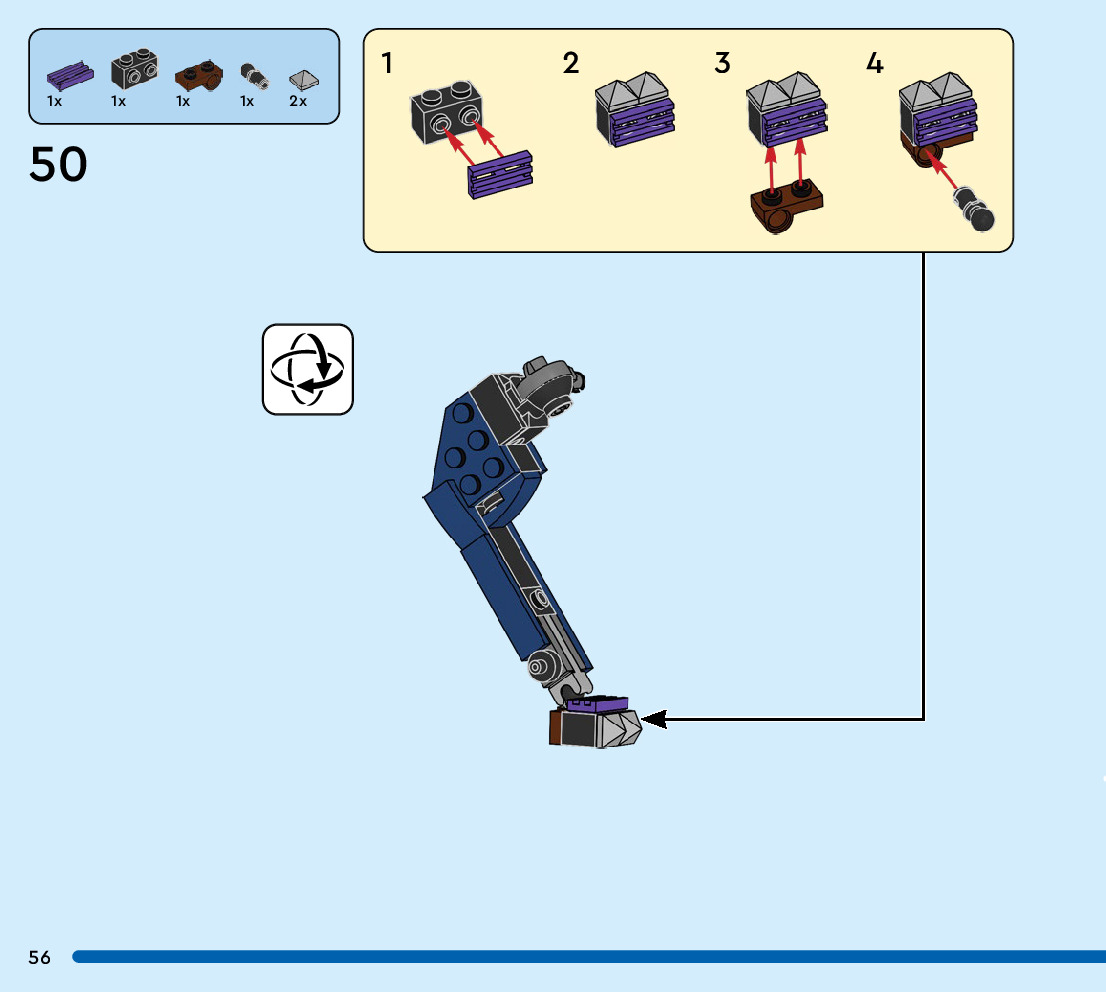 1x 1x 1x 1x 2x

50

1

2

3

4

56