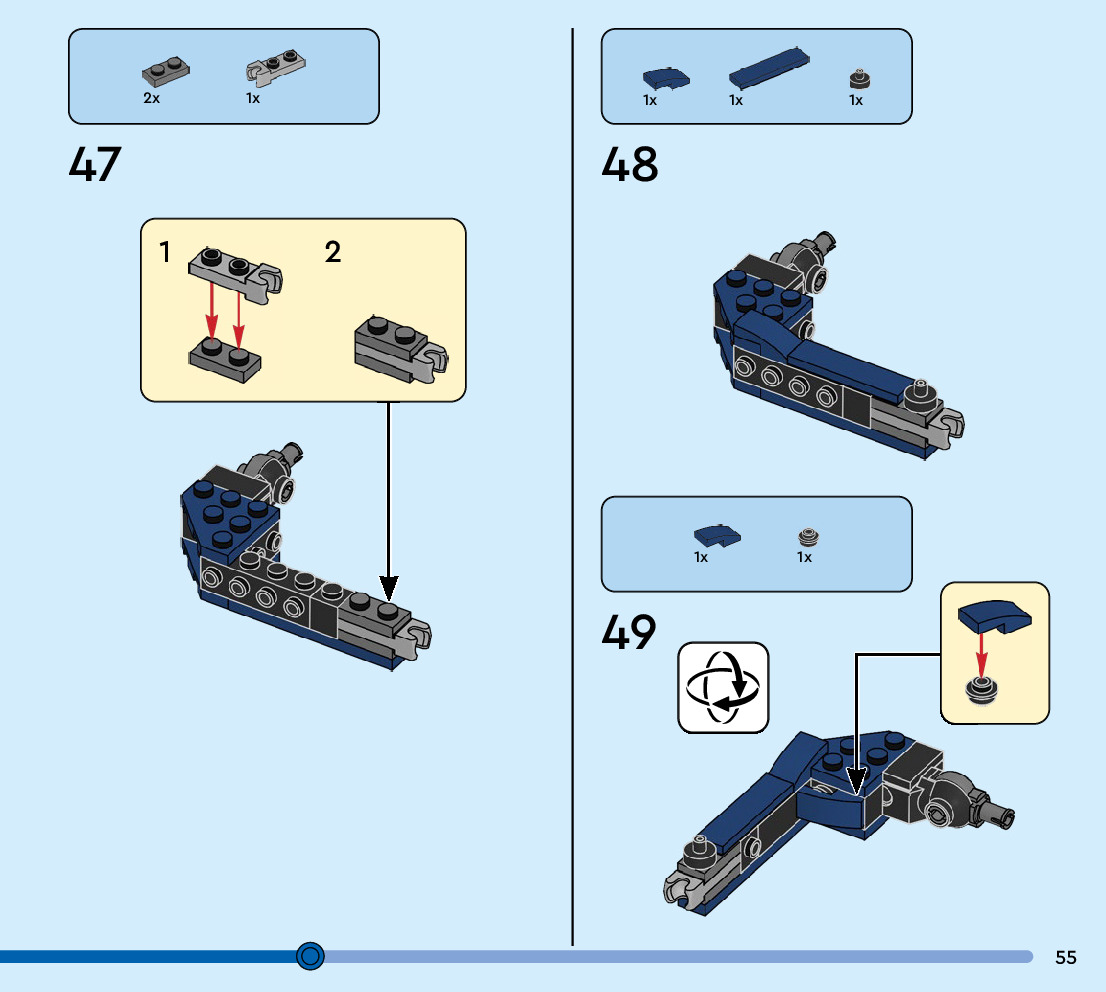 2x 1x

47

1

2

1x 1x 1x

48

1x 1x

49

55