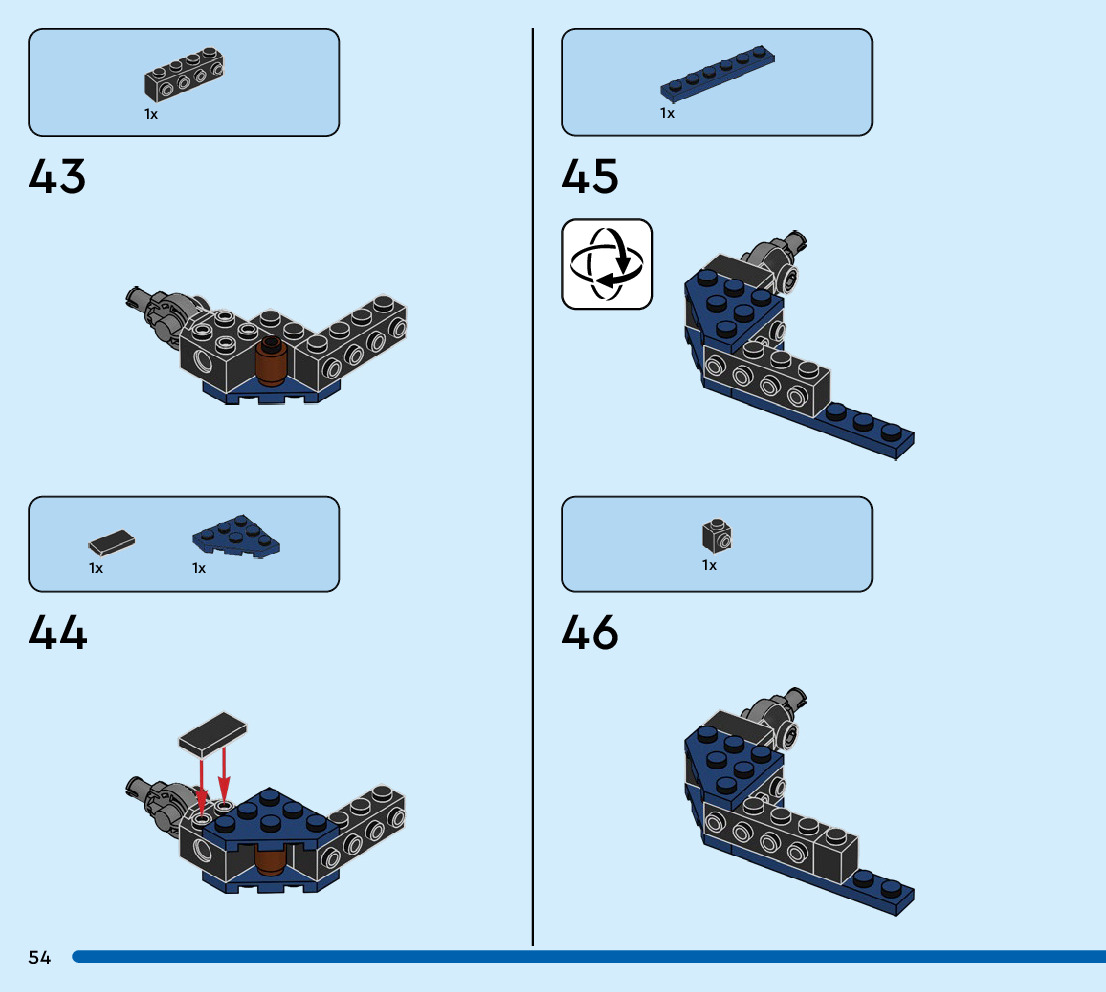 1x

43

1x 1x

44

1x

45

1x

46

54