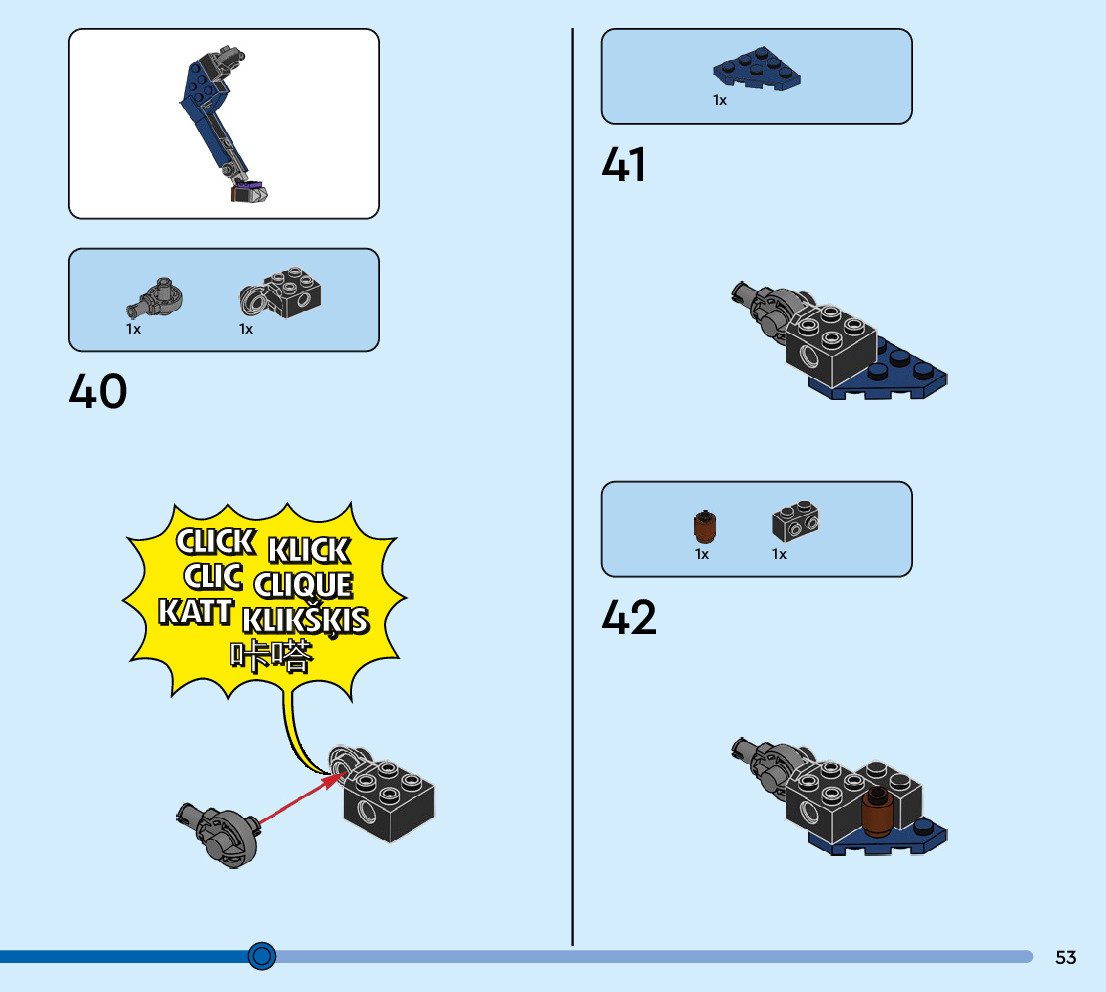 1x 1x

40

CLICK KLICK
CLIC CLIQUE
KATT KLIKŠKIS
咔嗒

1x

41

1x 1x

42

53