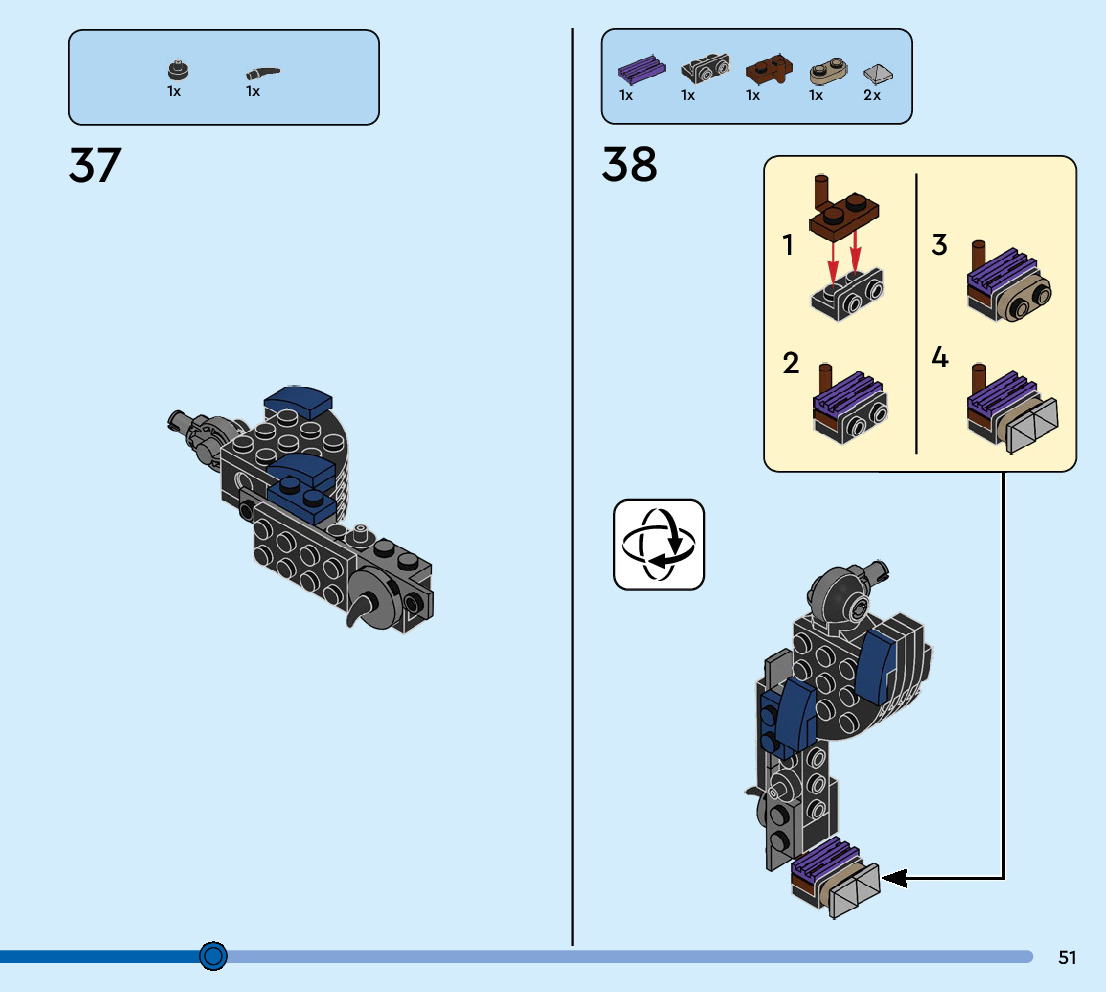 1x 1x

37

1x 1x 1x 1x 2x

38

1

2

3

4

51