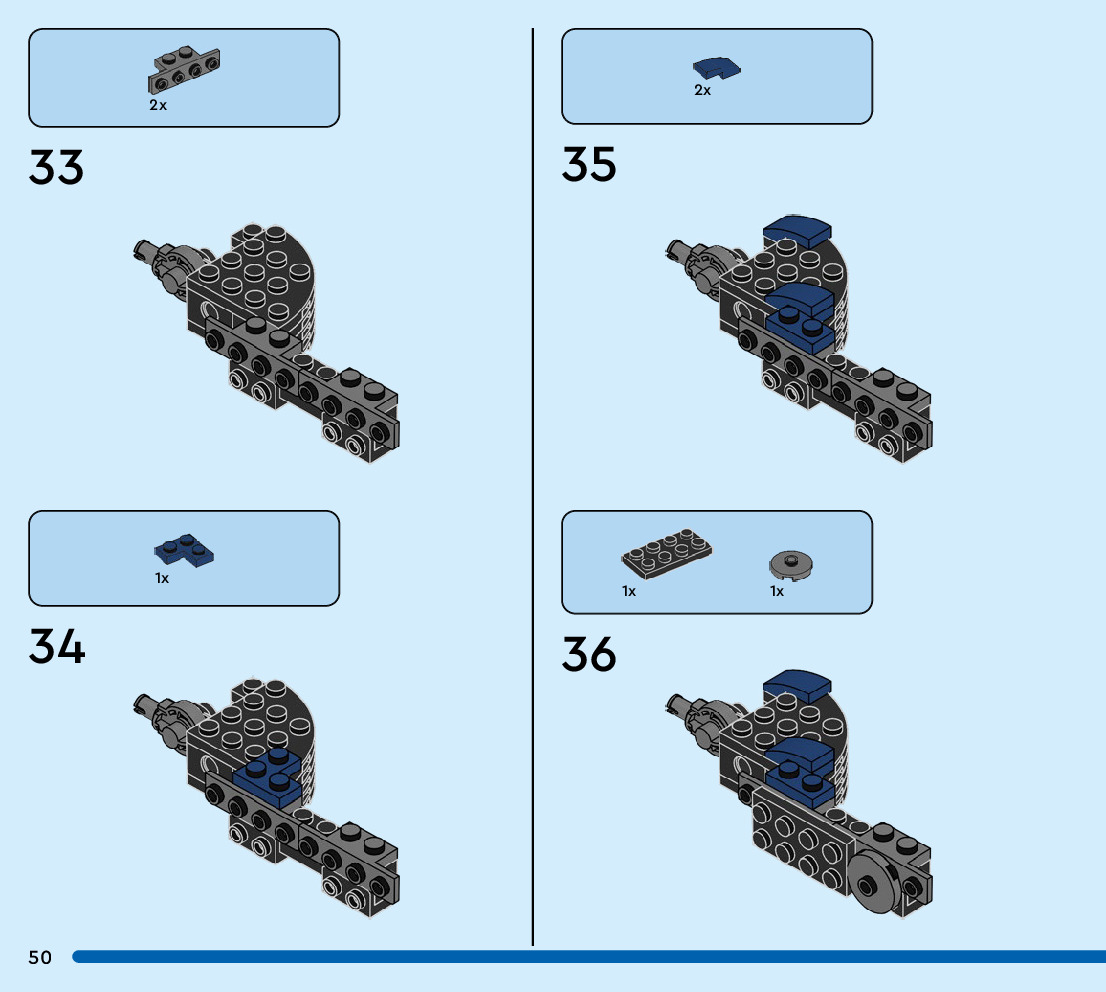 2x

33

1x

34

2x

35

1x

1x

36

50