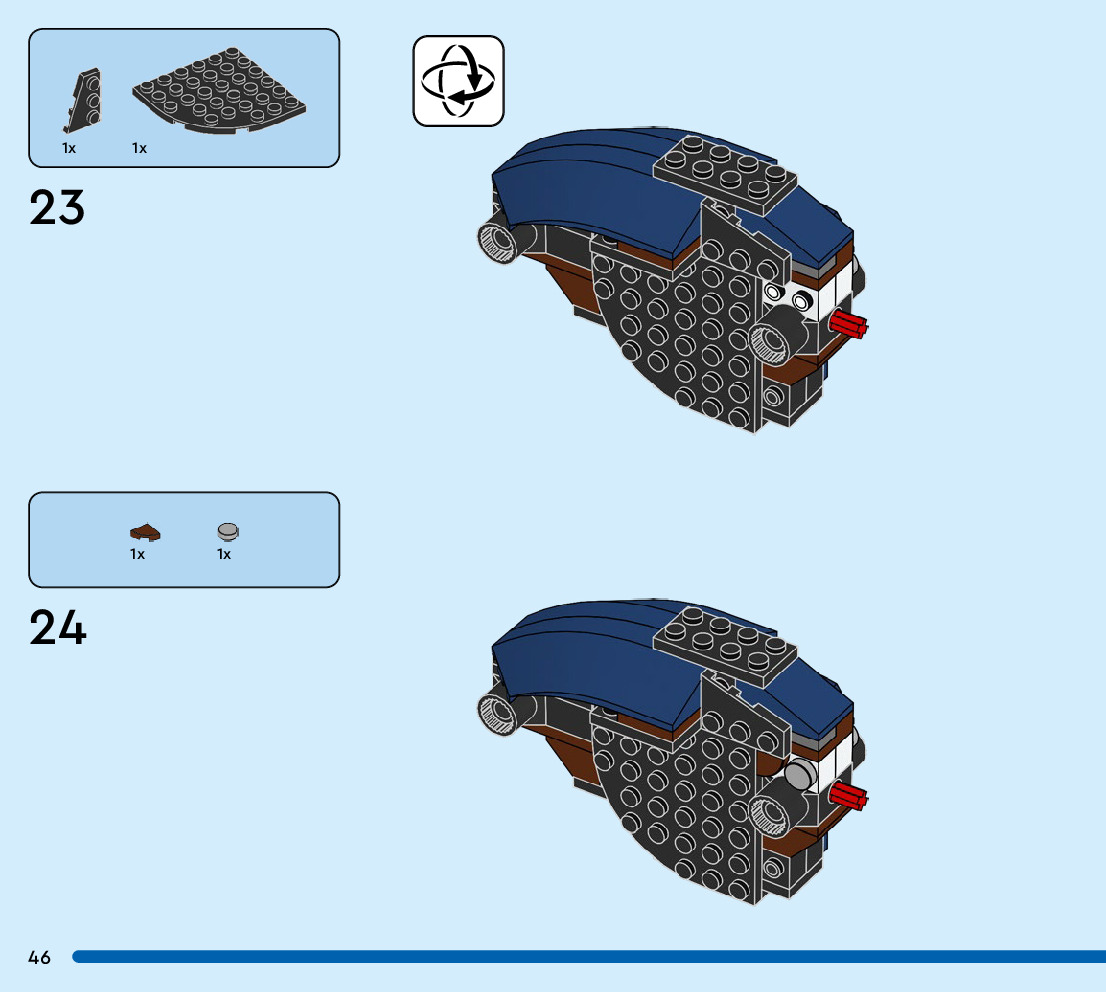 1x 1x

23

1x 1x

24

46