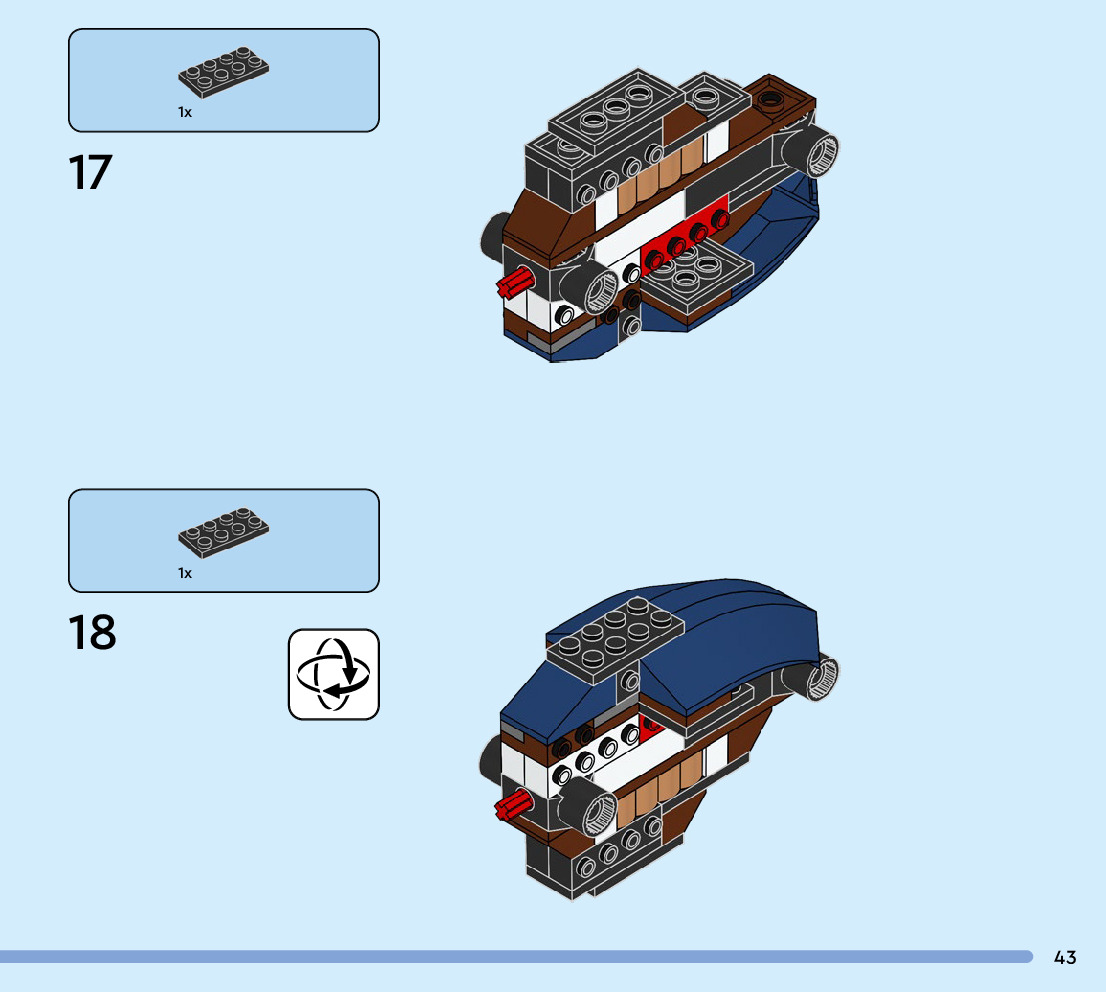 1x

17

1x

18

43