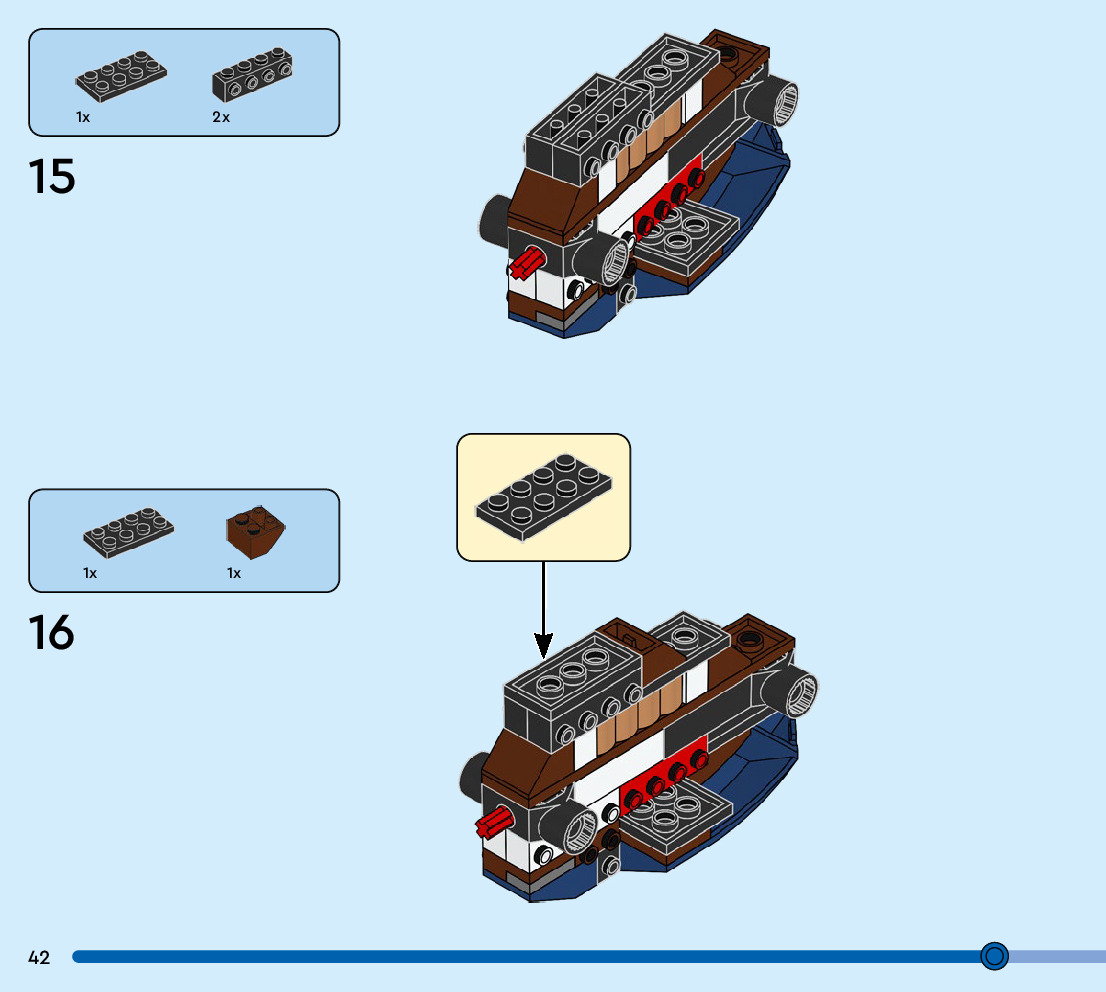 1x
2x

15

1x
1x

16

42