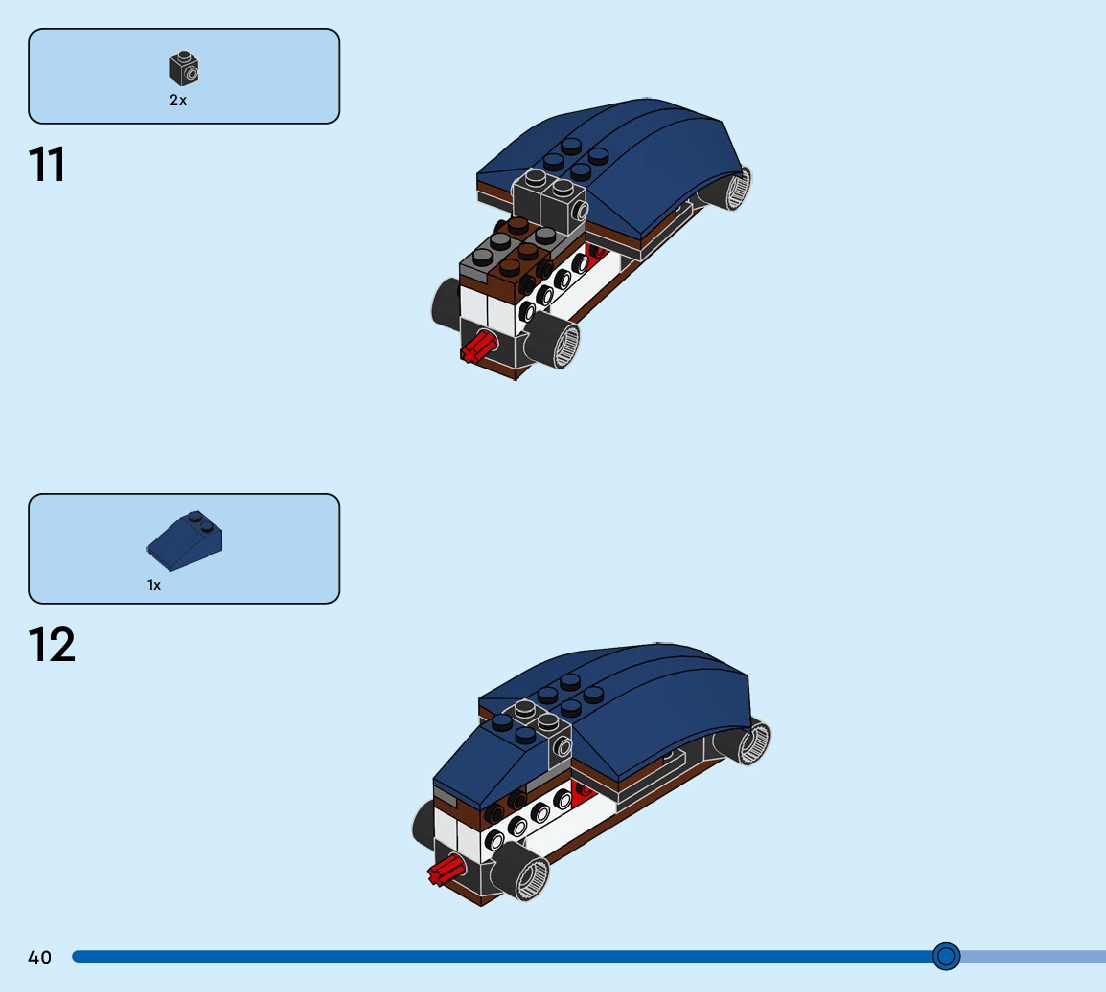 2x

11

1x

12

40