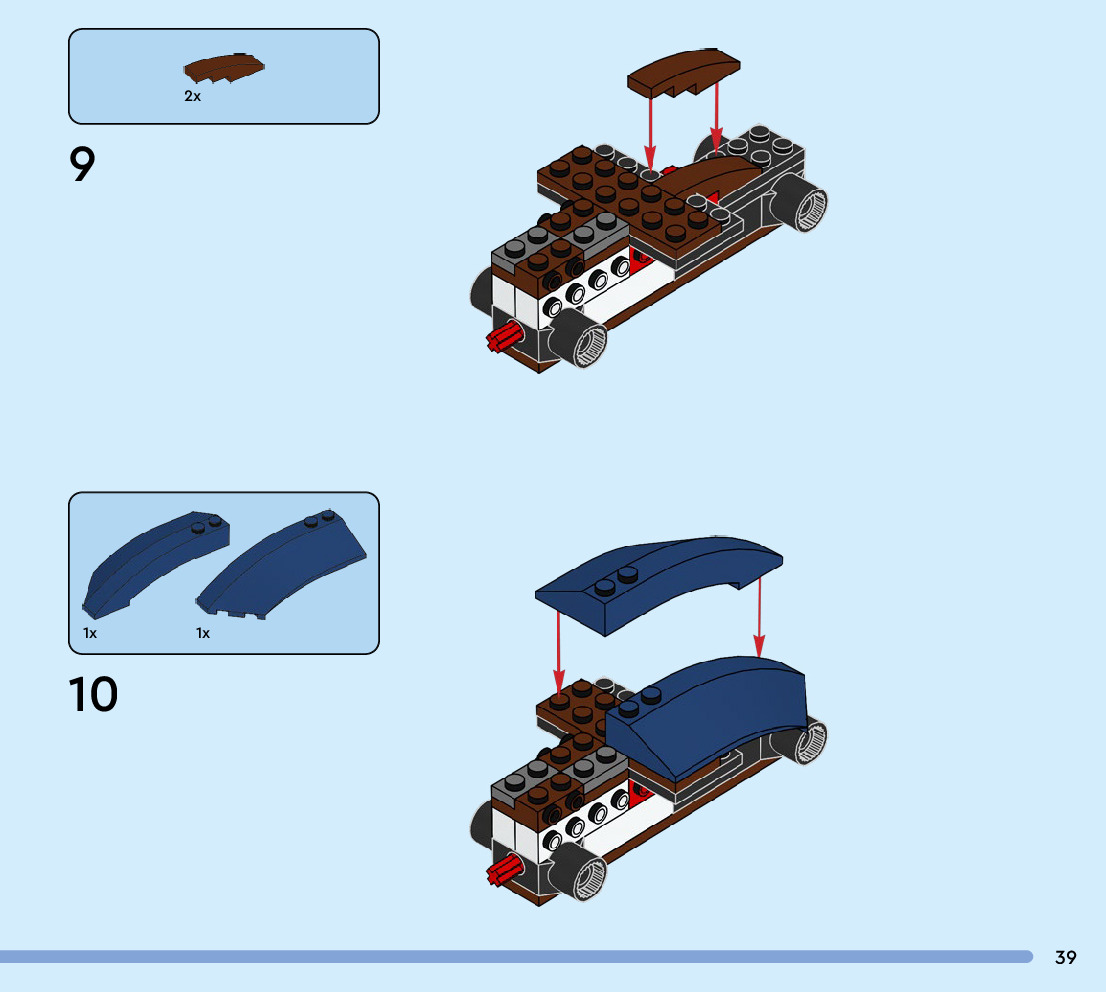 2x

9

1x 1x

10

39