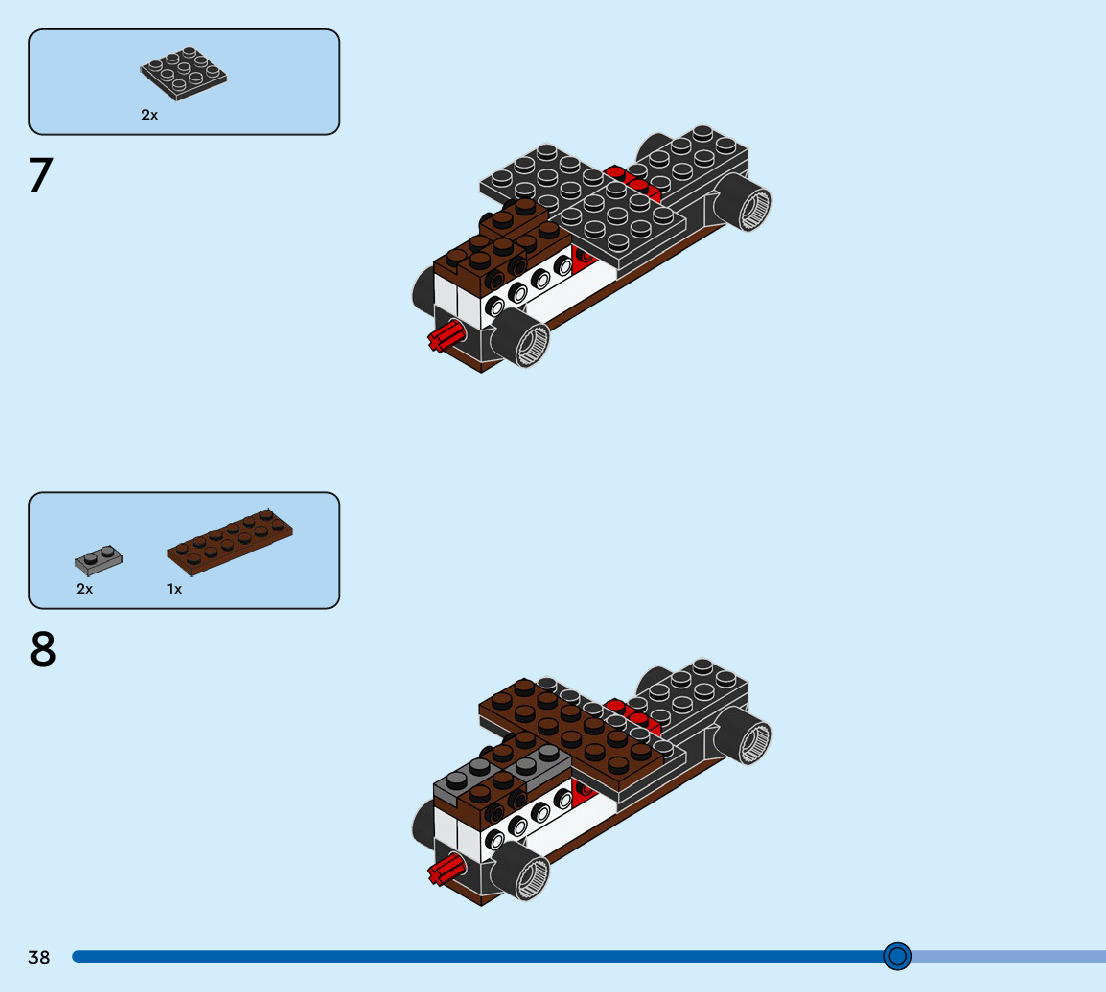 2x

7

2x 1x

8

38