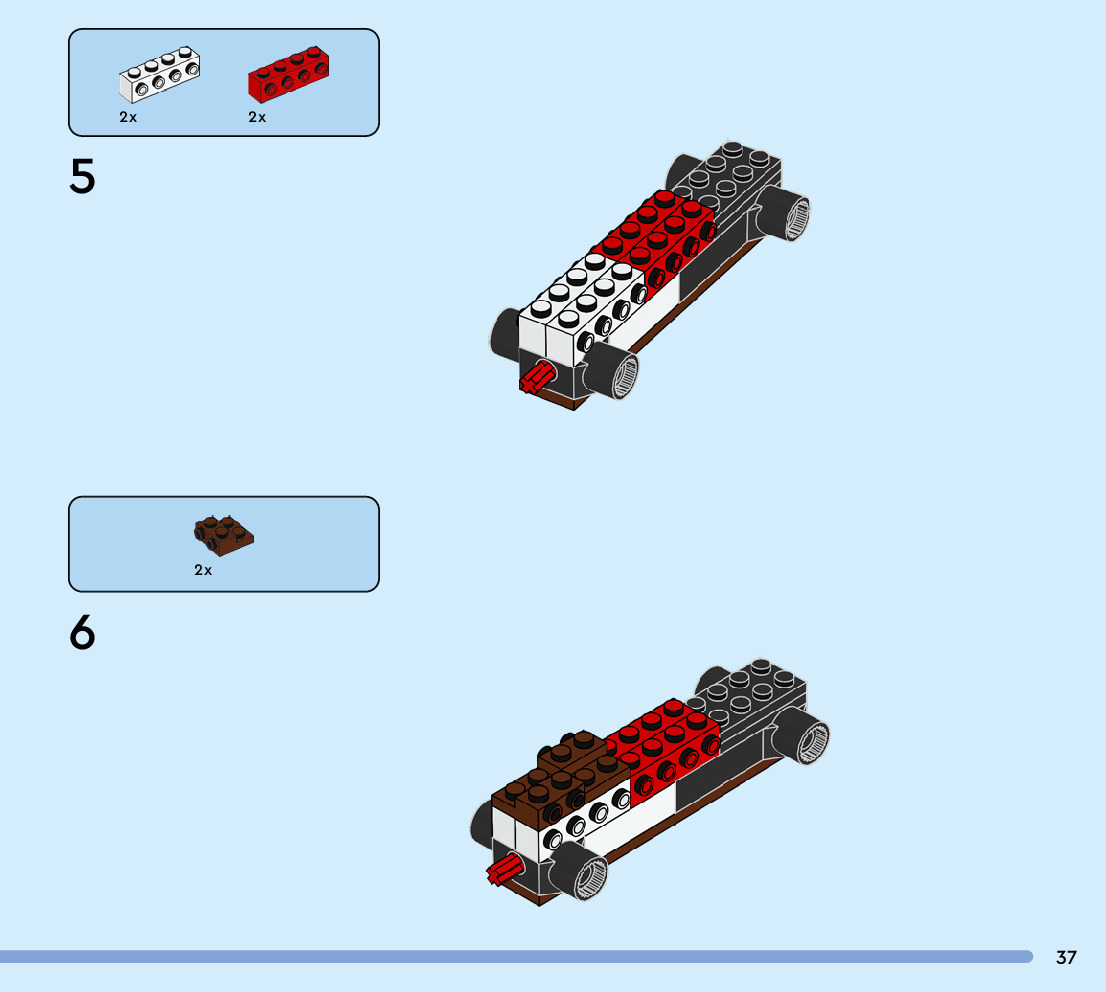 2x
2x

5

2x

6

37