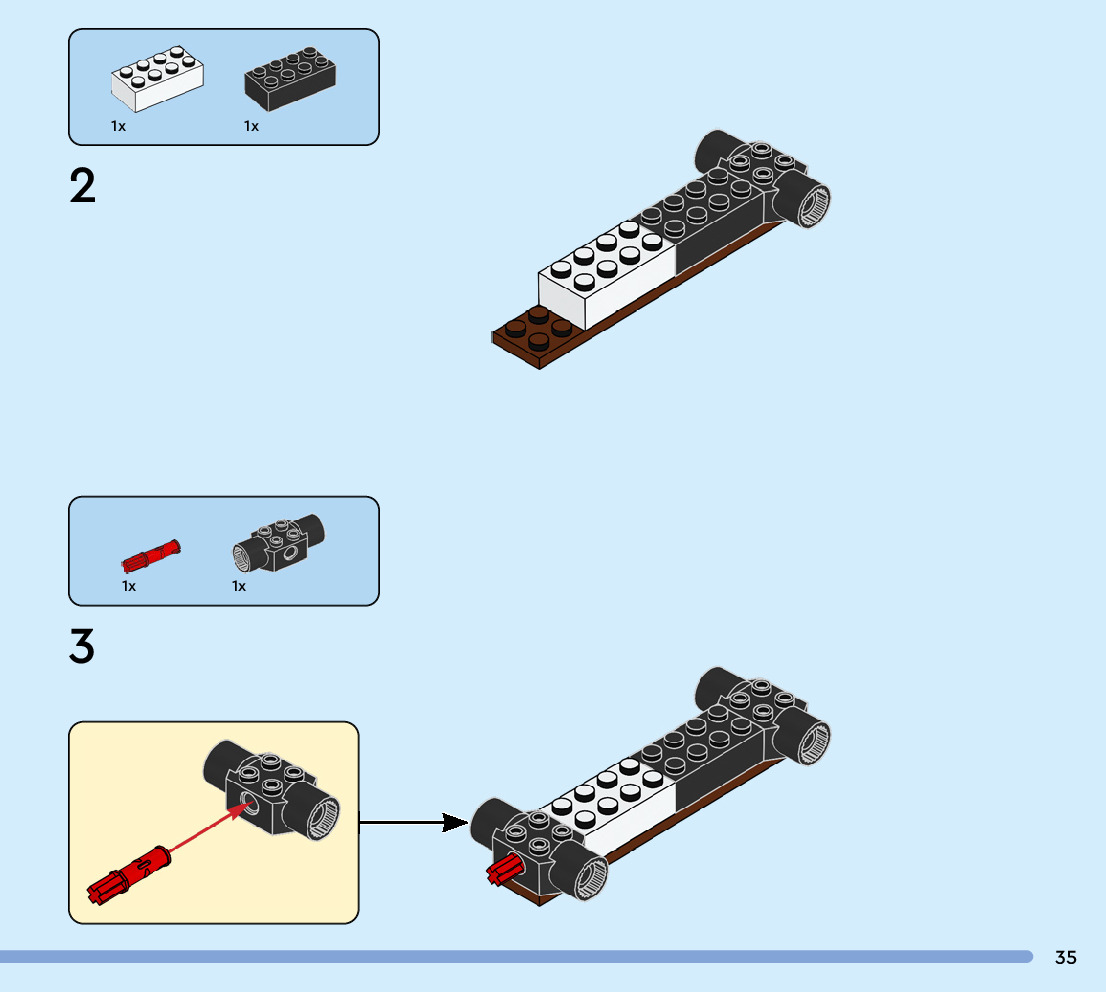 1x 1x

2

1x 1x

3

35