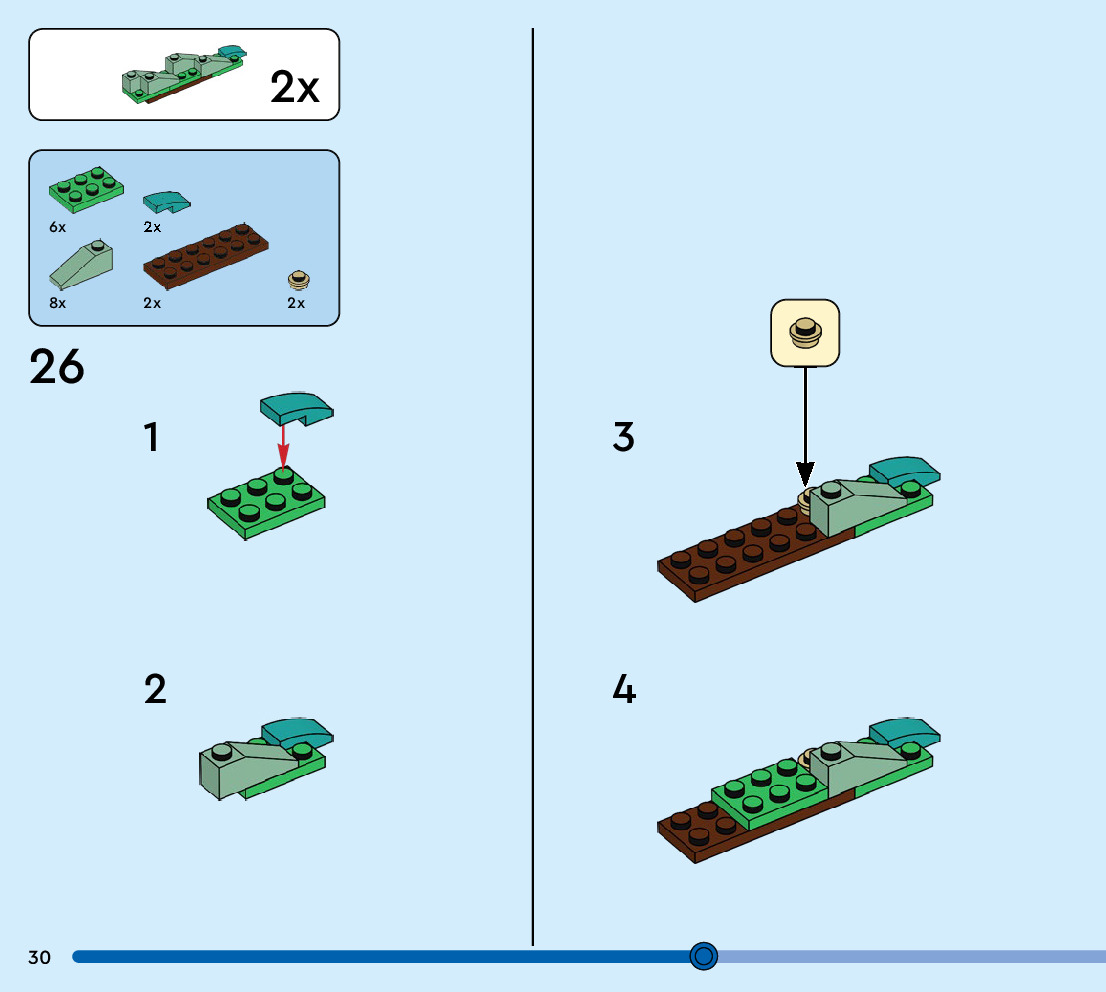 2x

6x
2x
8x
2x
2x

26

1

2

3

4

30