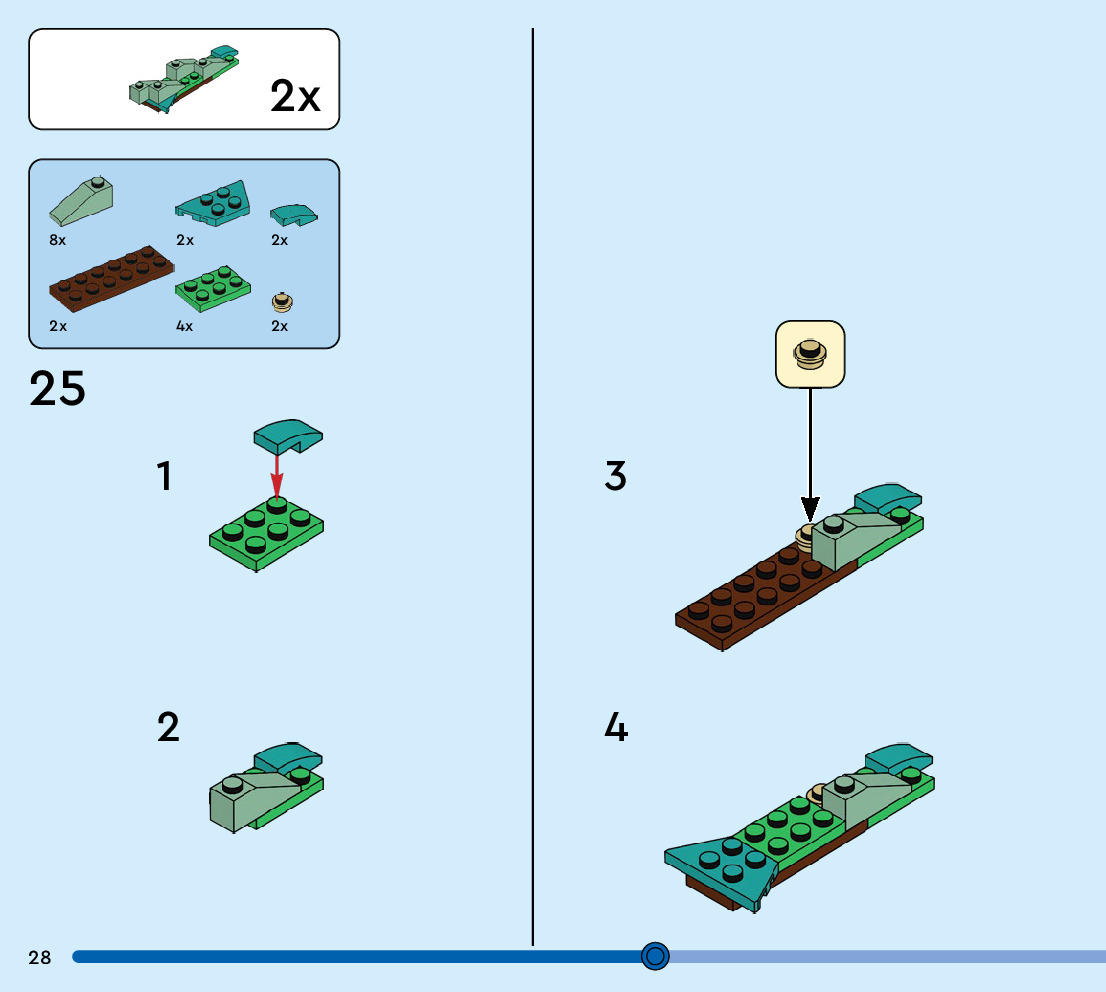 2x

8x
2x
2x
2x
4x
2x

25

1

2

3

4

28