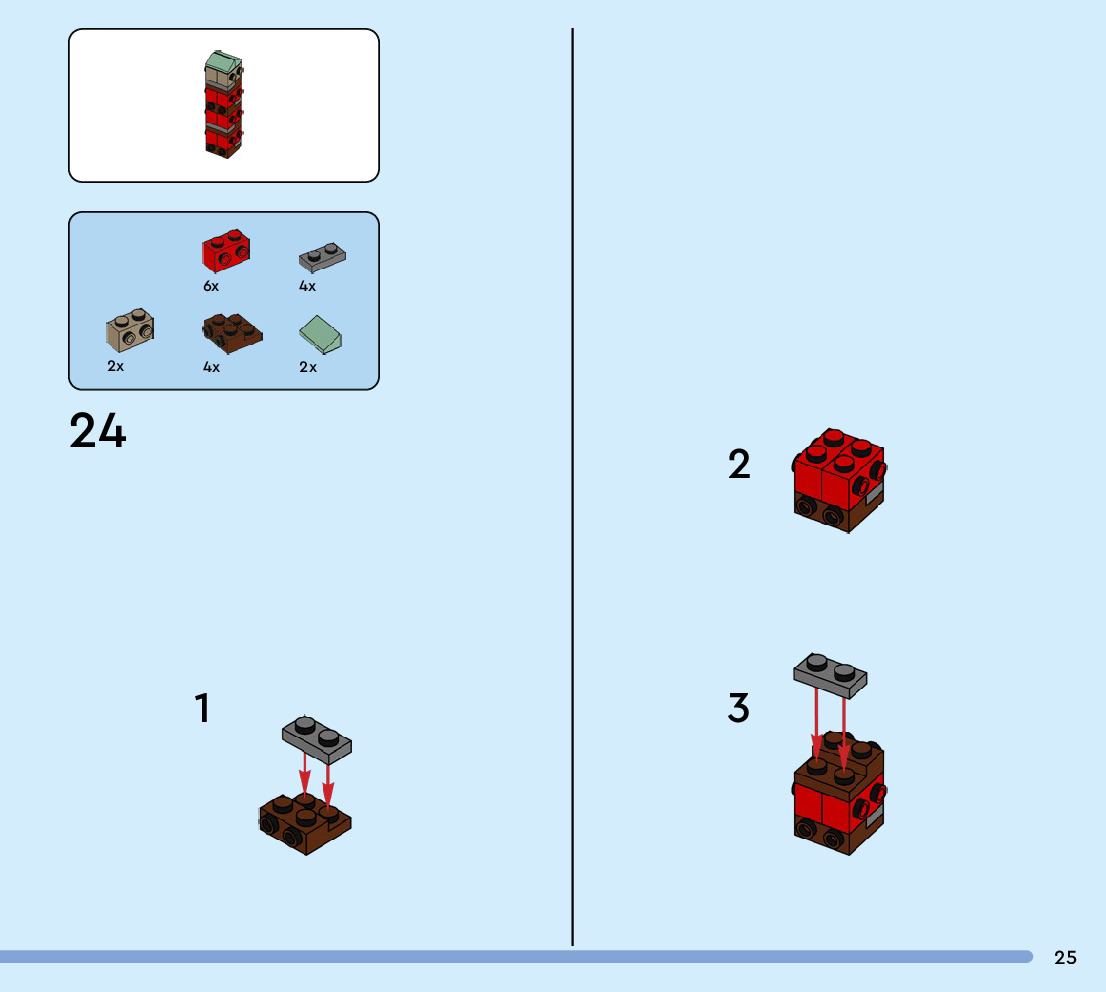 6x

4x

2x

4x

2x

24

1

2

3

25