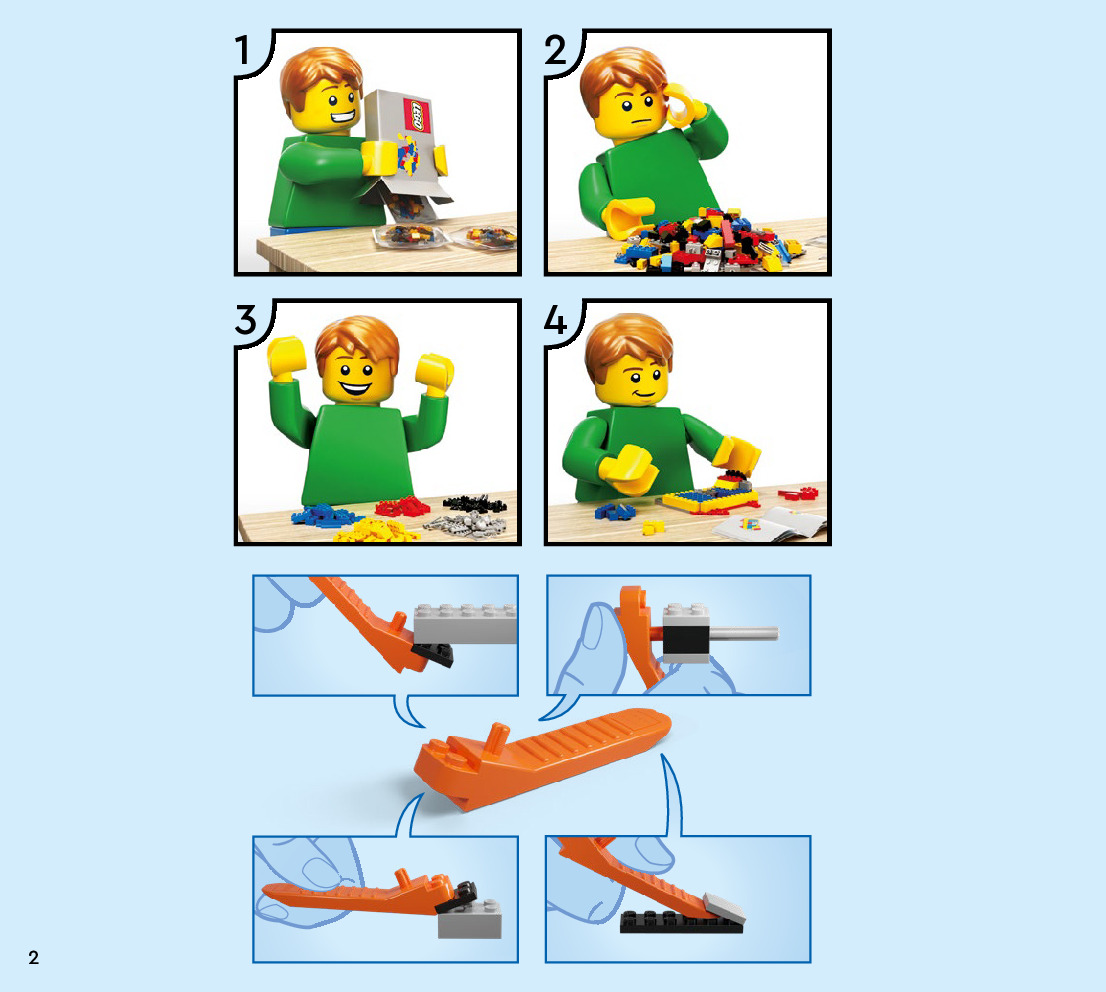 1

LEGO

2

3

4

2