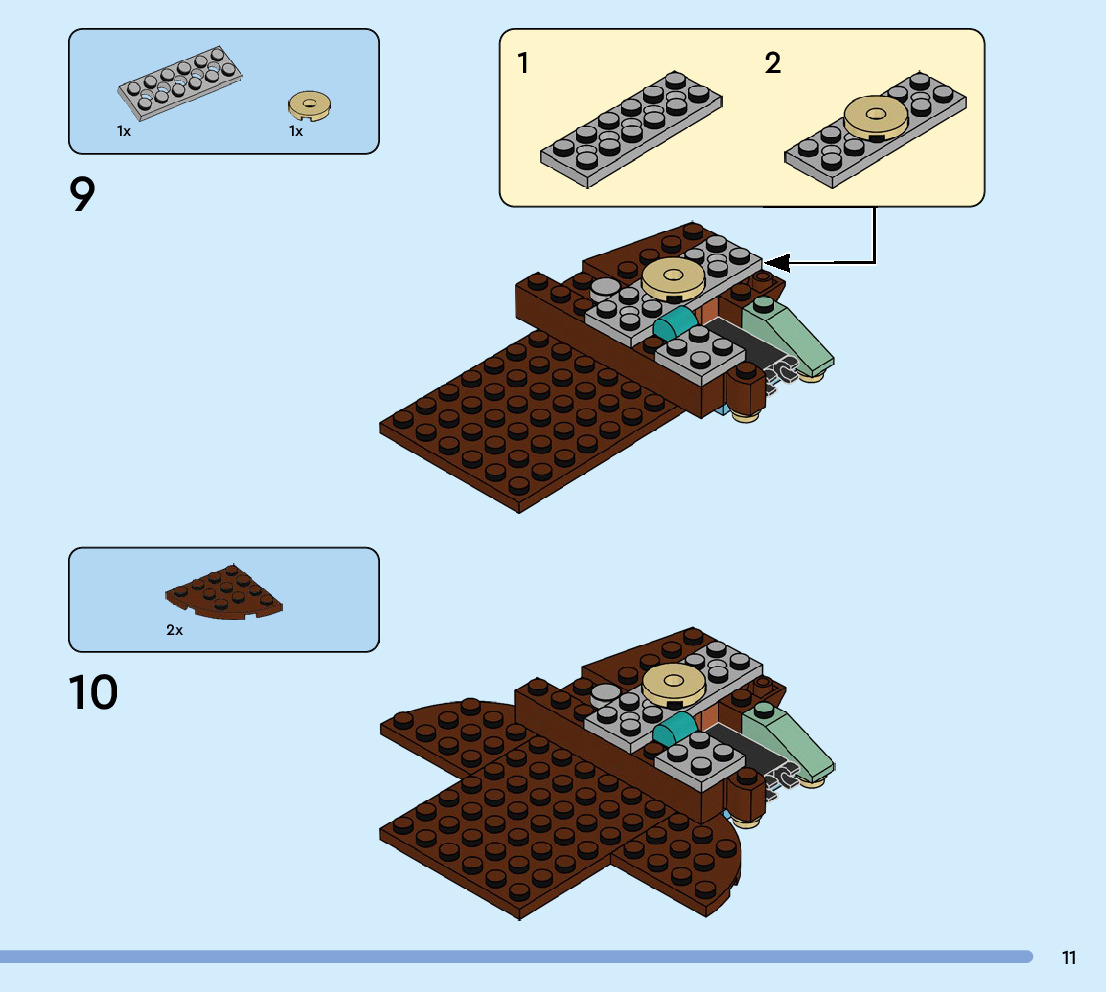 1x
1x

9

1
2

2x

10

11