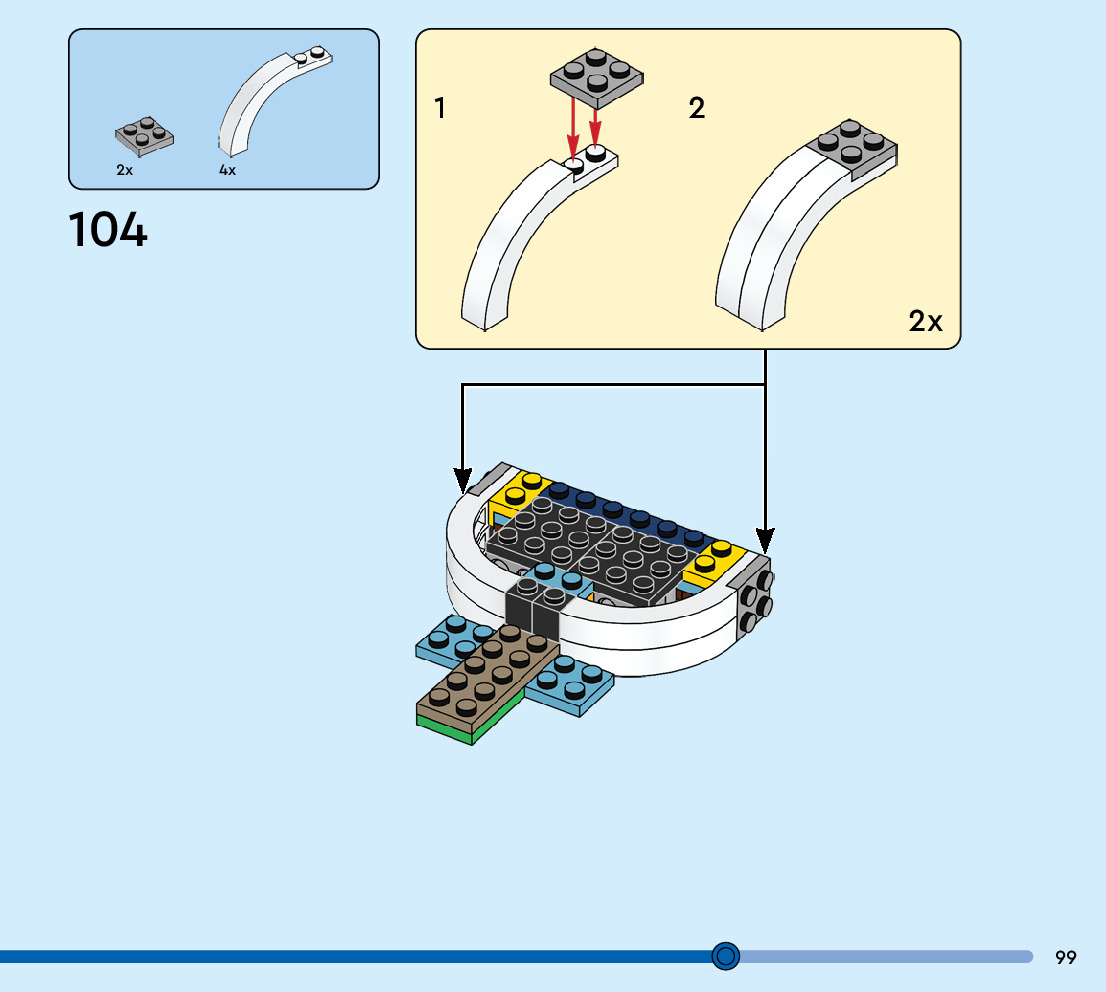 2x
4x

104

1

2

2x

99